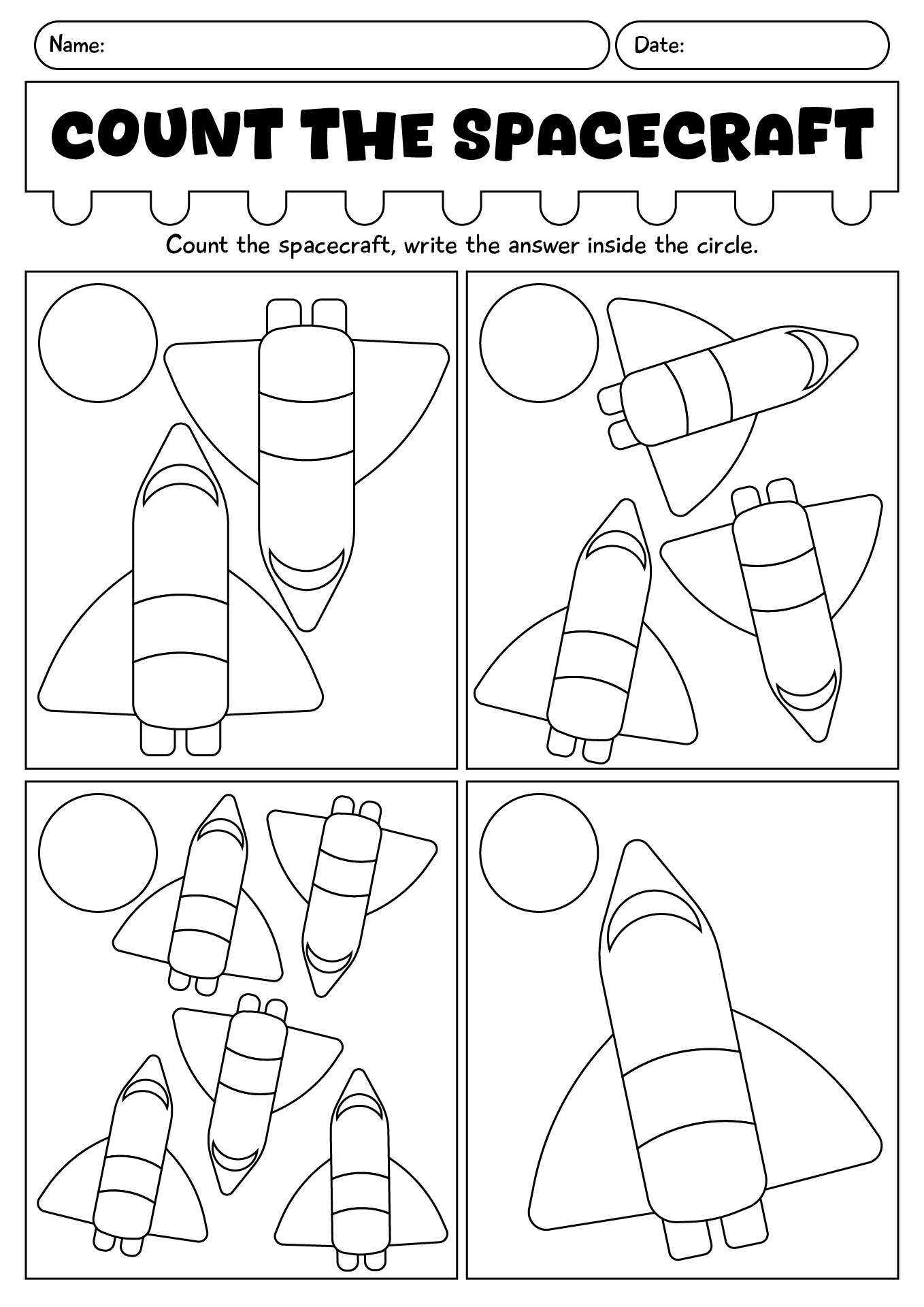 Name:

Date:

COUNT THE SPACECRAFT

Count the spacecraft, write the answer inside the circle.