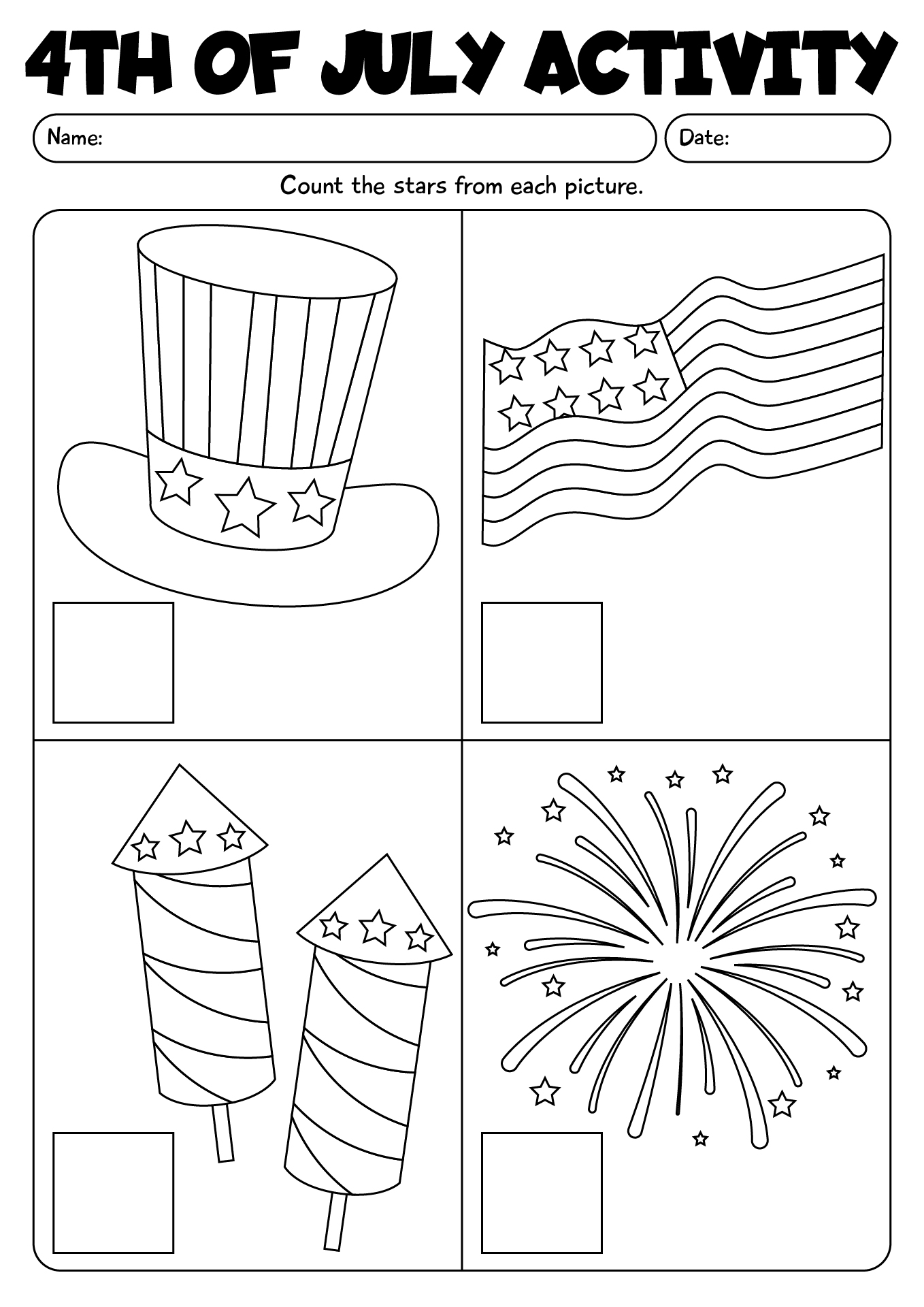 4TH OF JULY ACTIVITY

Name:

Date:

Count the stars from each picture.