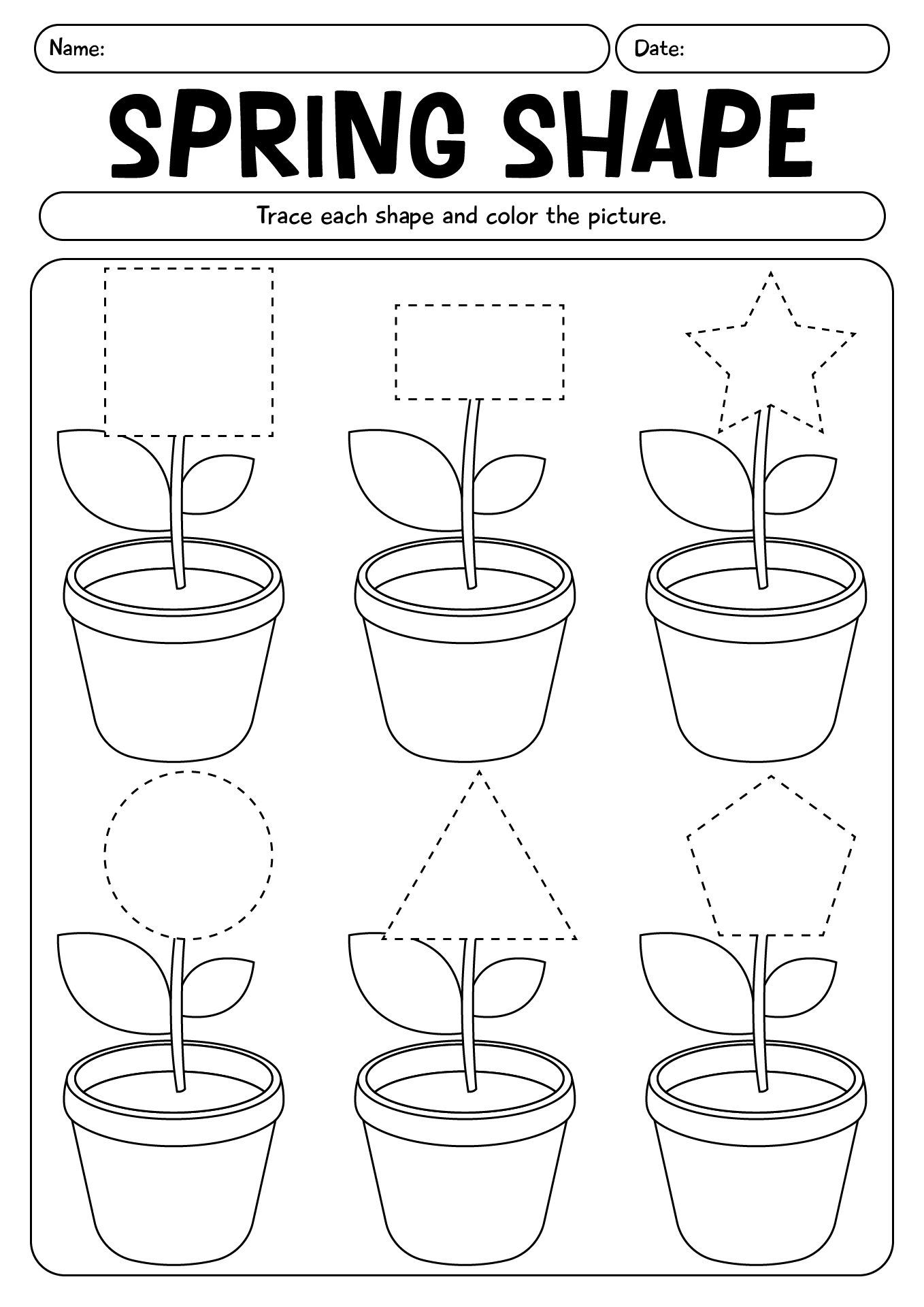 Name:

Date:

SPRING SHAPE

Trace each shape and color the picture.