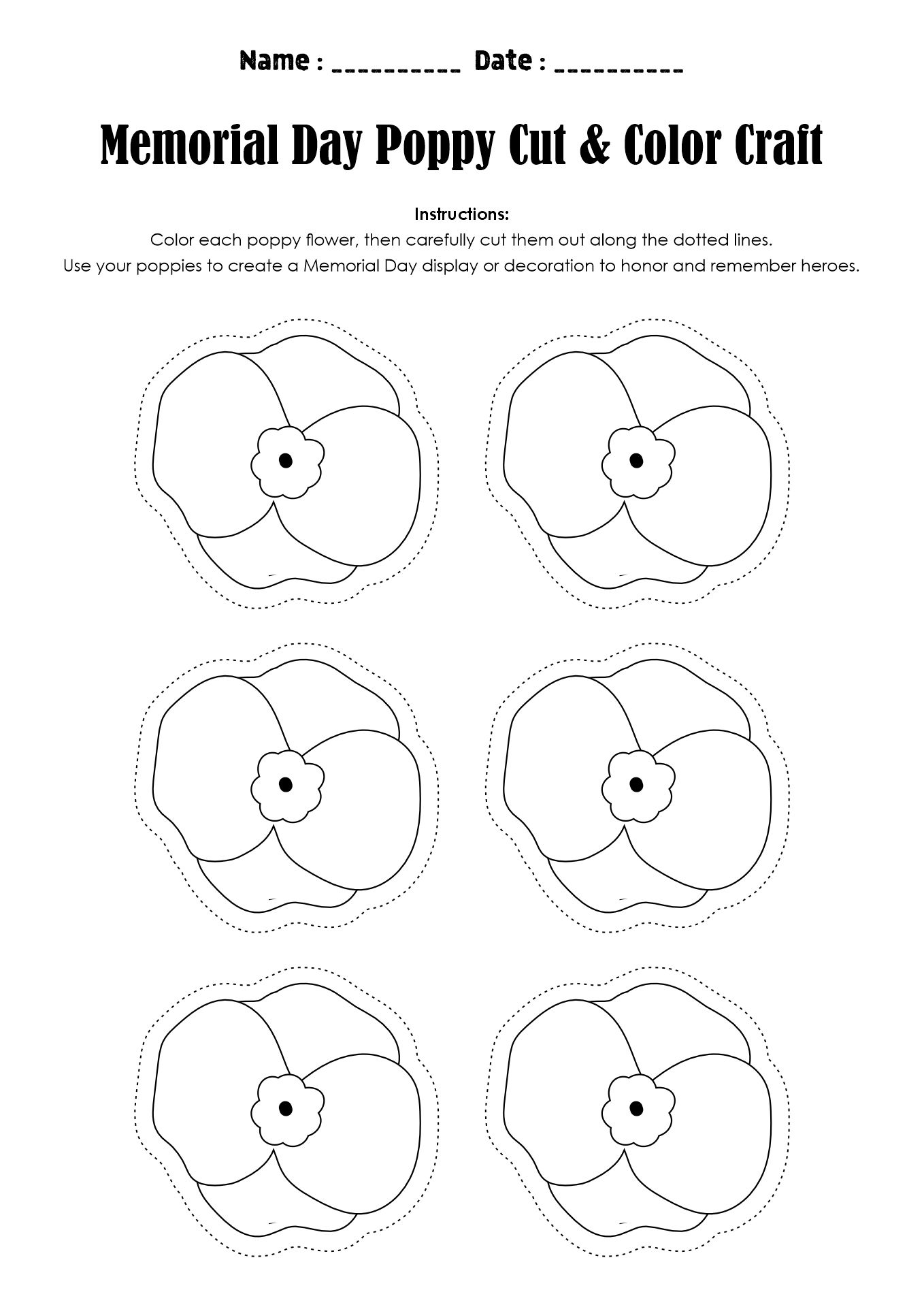 Name : __________ Date : __________

Memorial Day Poppy Cut & Color Craft

Instructions:
Color each poppy flower, then carefully cut them out along the dotted lines.
Use your poppies to create a Memorial Day display or decoration to honor and remember heroes.