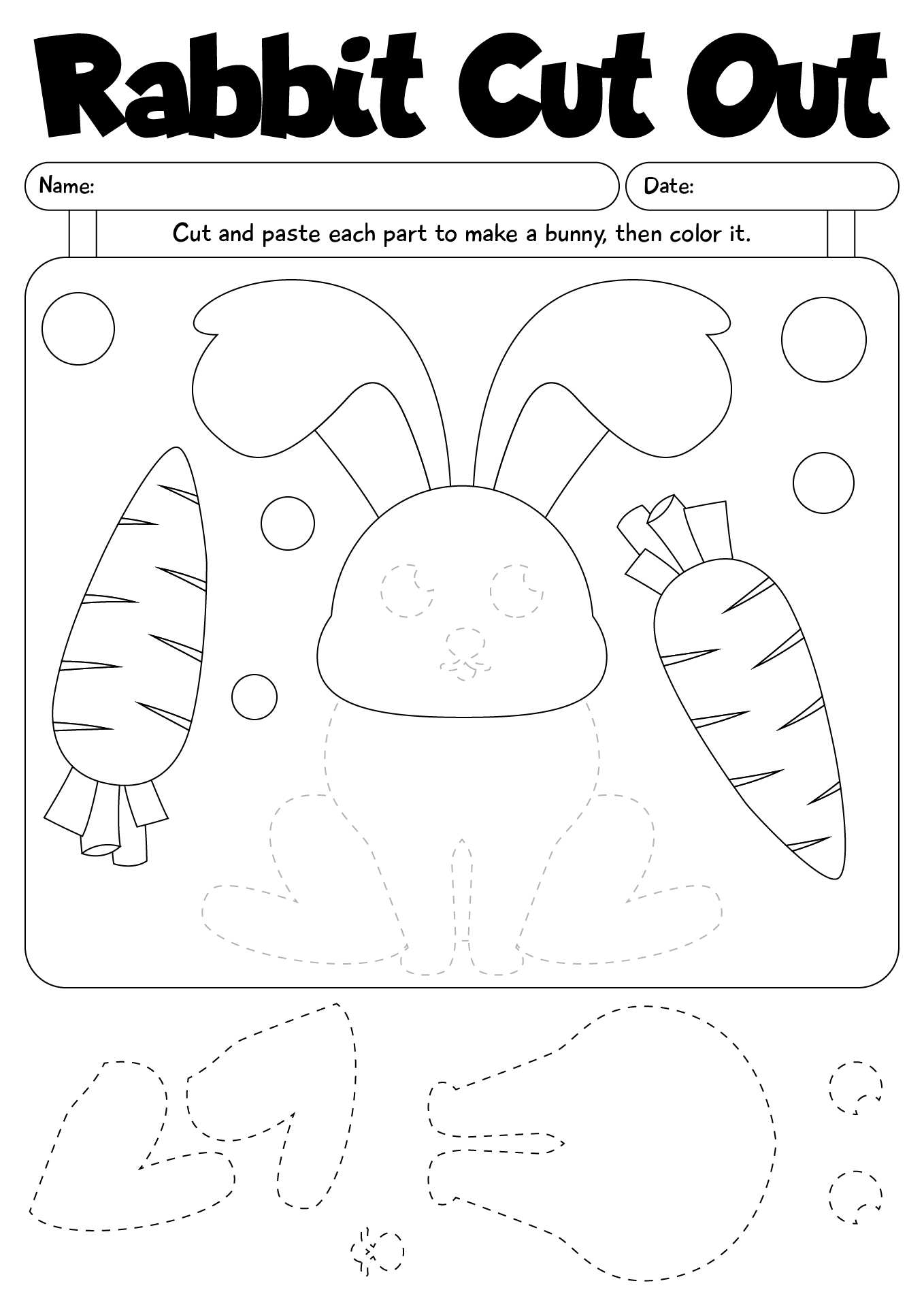 Rabbit Cut Out

Name:

Date:

Cut and paste each part to make a bunny, then color it.