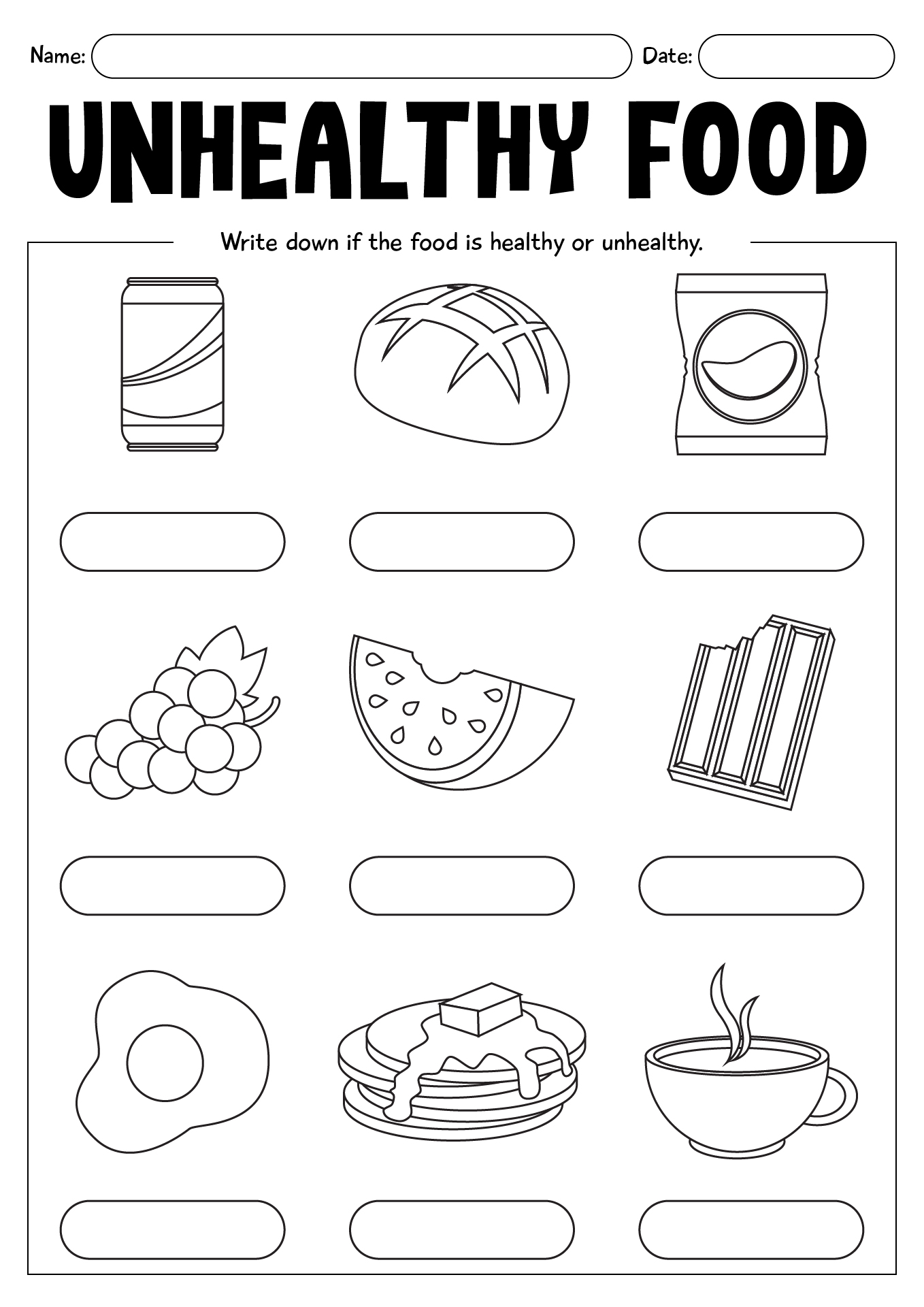 Name: Date:

UNHEALTHY FOOD

Write down if the food is healthy or unhealthy.