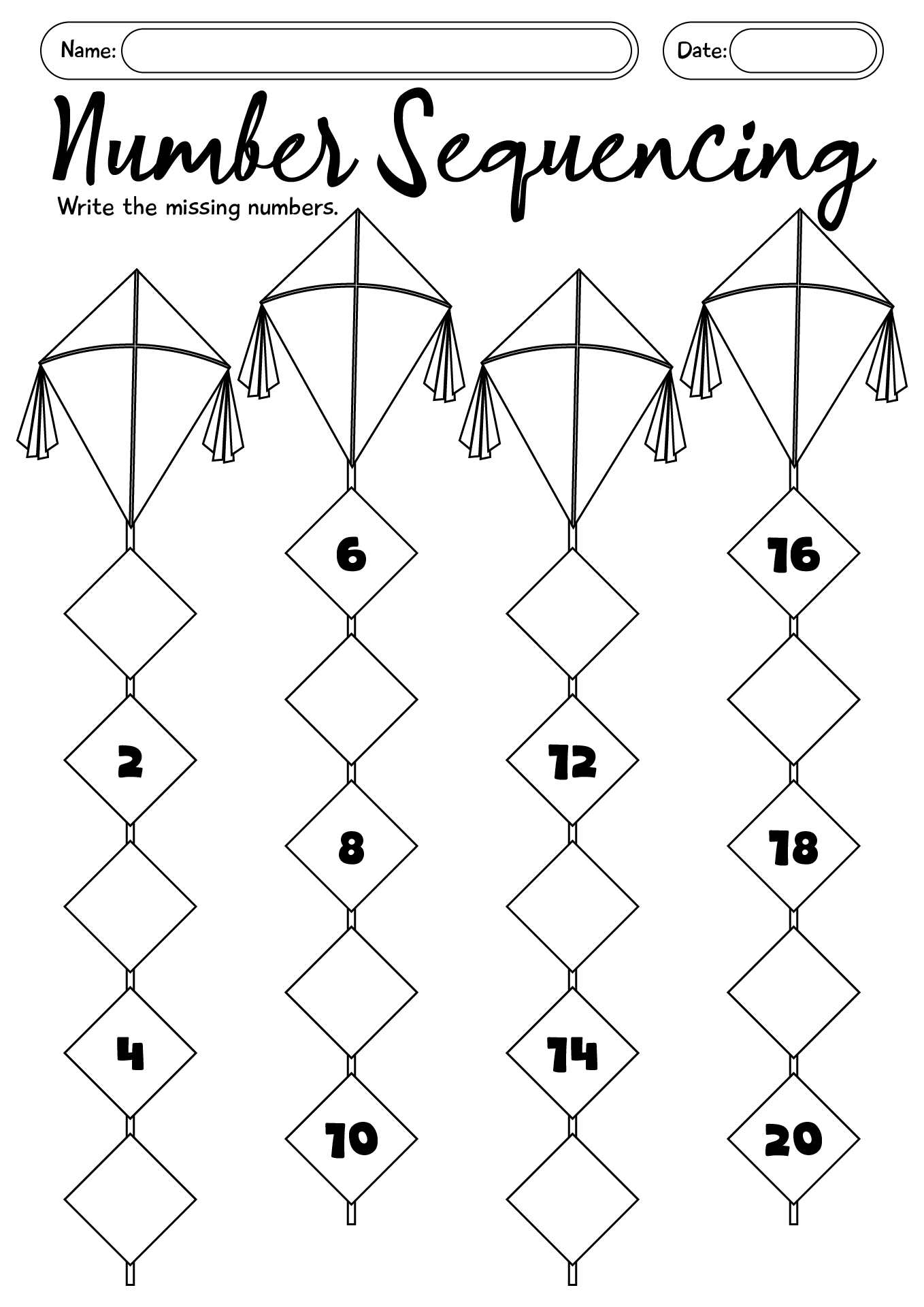 Name:

Date:

Number Sequencing

Write the missing numbers.

2

4

6

8

10

12

14

16

18

20