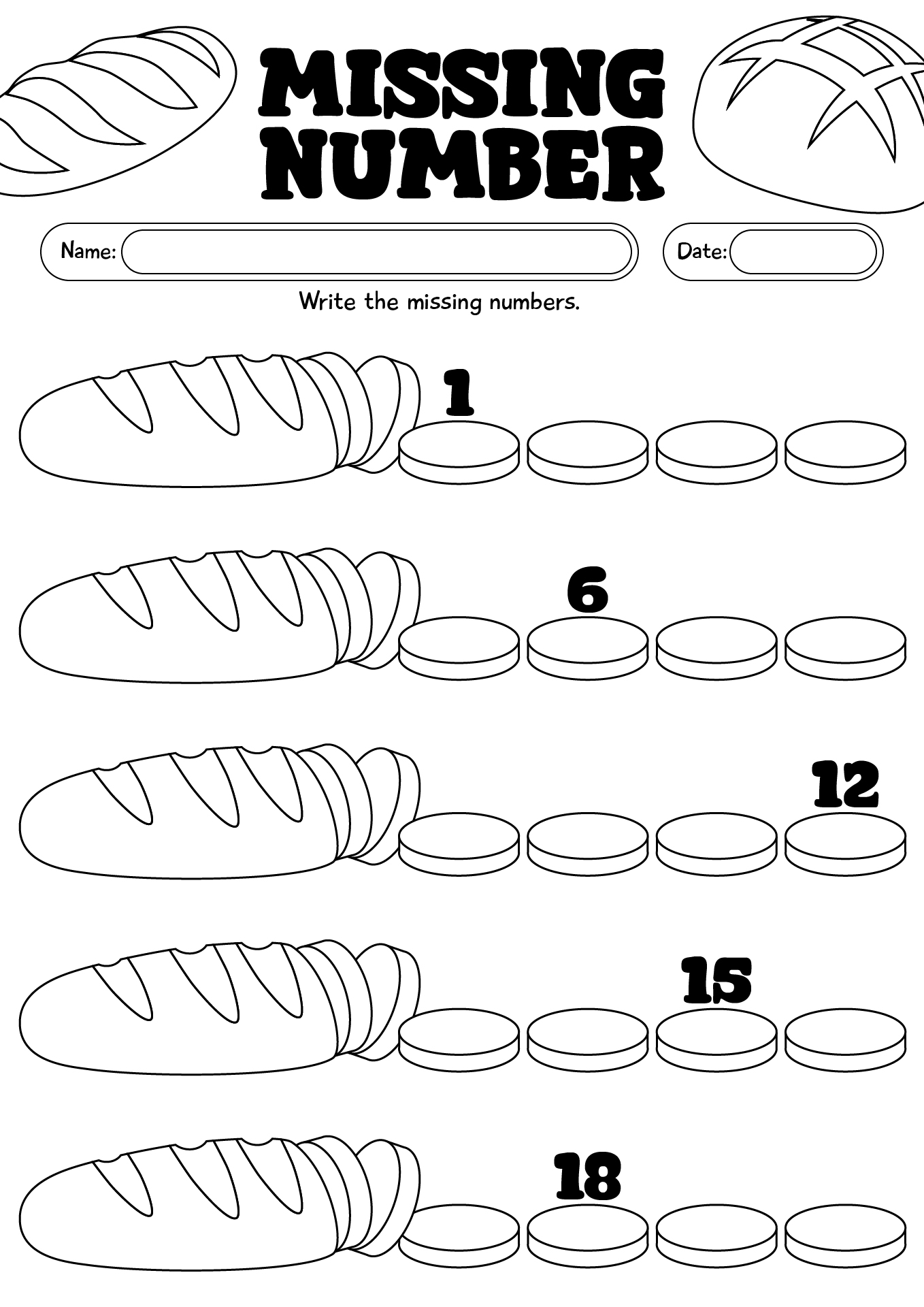 MISSING NUMBER

Name:

Date:

Write the missing numbers.

1

6

12

15

18