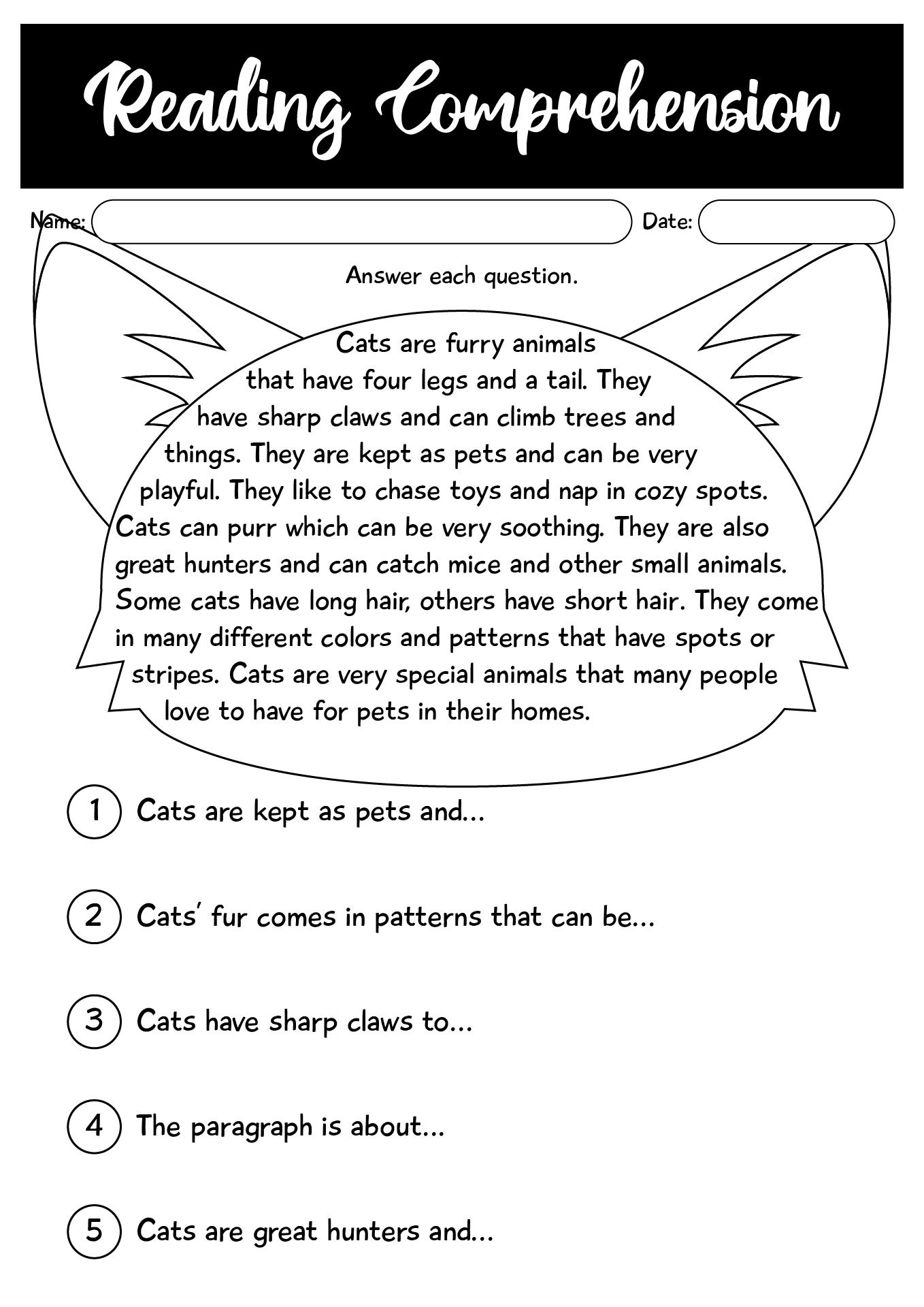 Reading Comprehension

Name: Date:

Answer each question.

Cats are furry animals that have four legs and a tail. They have sharp claws and can climb trees and things. They are kept as pets and can be very playful. They like to chase toys and nap in cozy spots. Cats can purr which can be very soothing. They are also great hunters and can catch mice and other small animals. Some cats have long hair, others have short hair. They come in many different colors and patterns that have spots or stripes. Cats are very special animals that many people love to have for pets in their homes.

1 Cats are kept as pets and...

2 Cats' fur comes in patterns that can be...

3 Cats have sharp claws to...

4 The paragraph is about...

5 Cats are great hunters and...