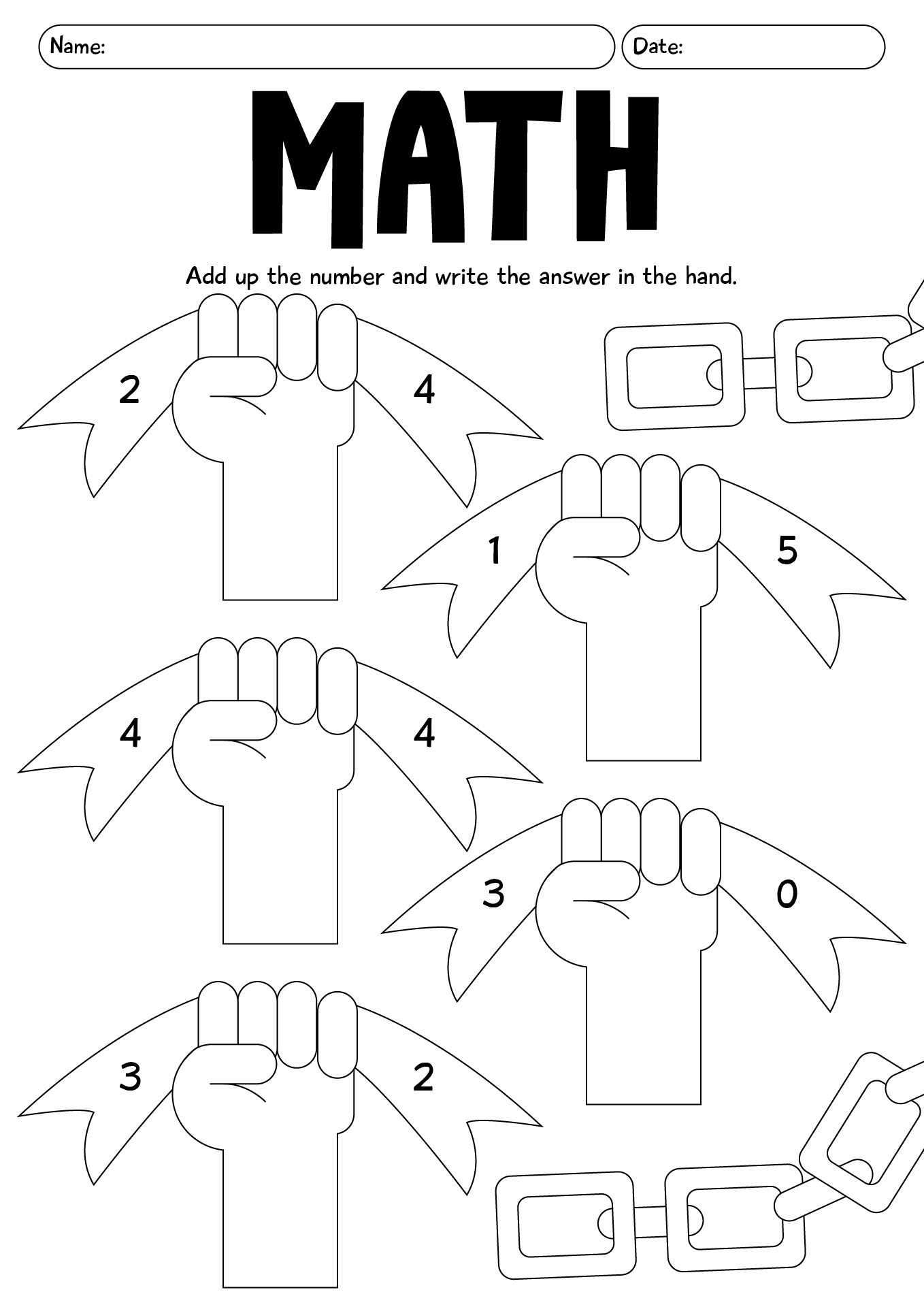 Name:

Date:

MATH

Add up the number and write the answer in the hand.

2 4

1 5

4 4

3 0

3 2