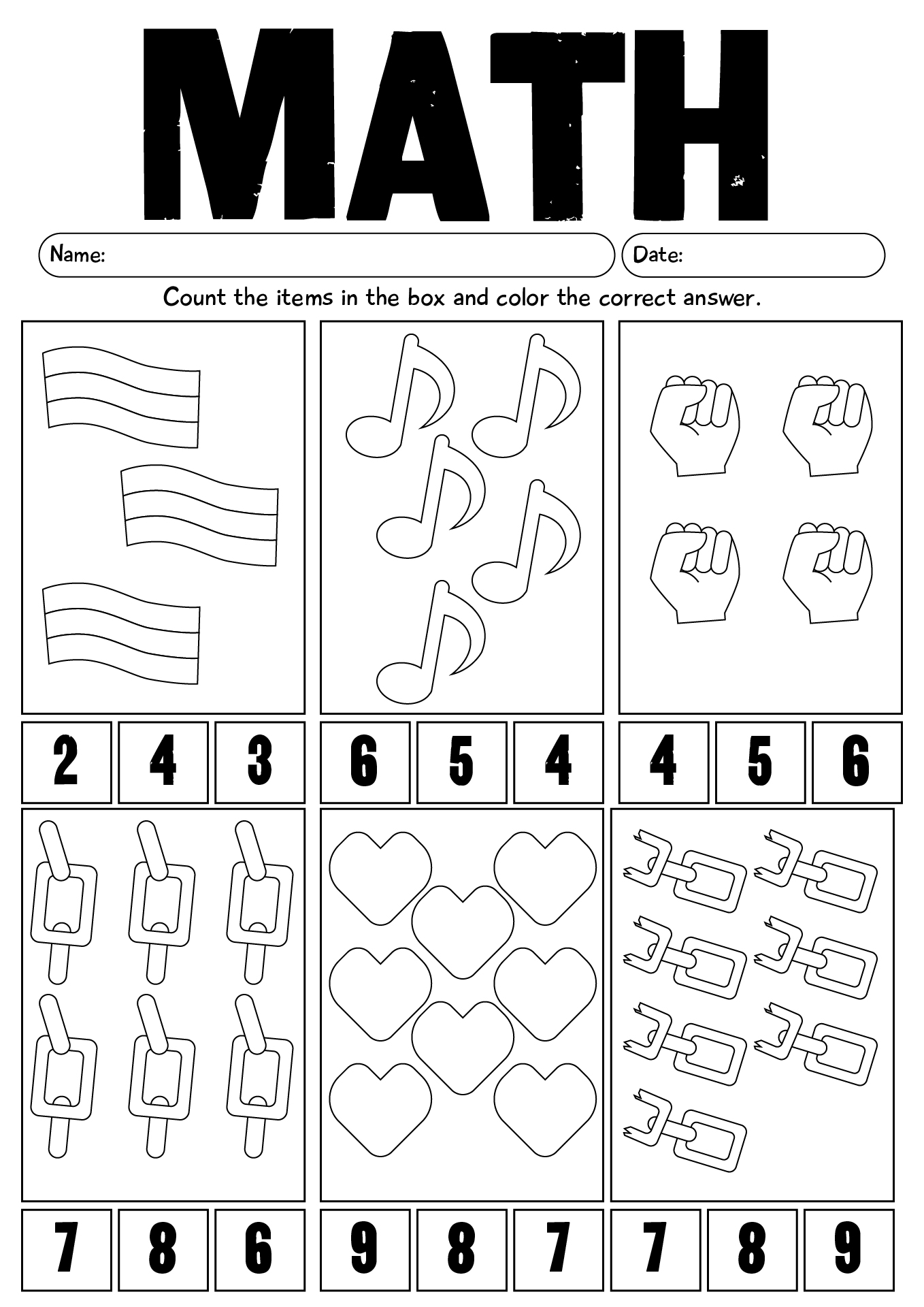 MATH

Name:

Date:

Count the items in the box and color the correct answer.

2 4 3

6 5 4

4 5 6

7 8 6

9 8 7

7 8 9