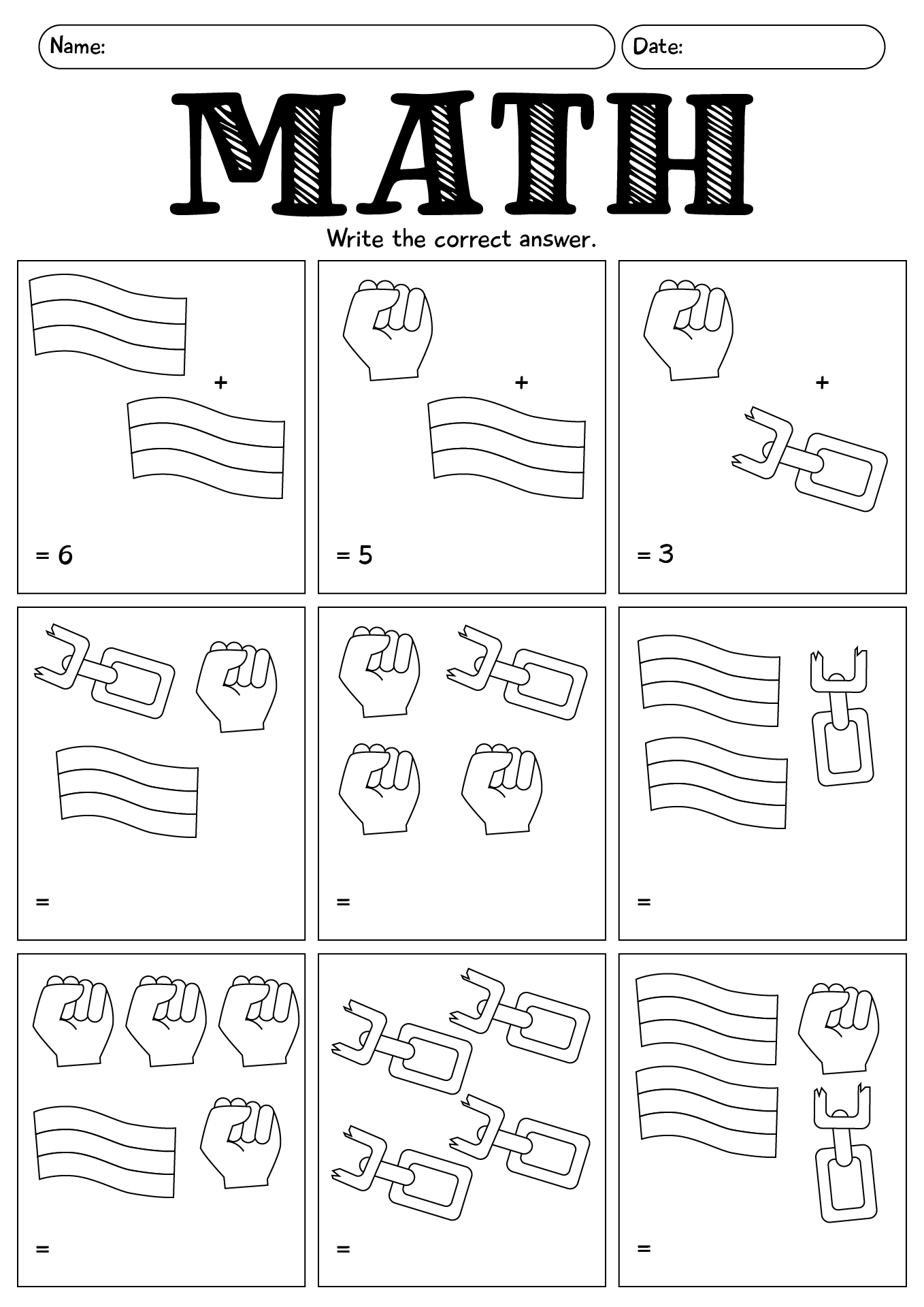 Name:

Date:

MATH

Write the correct answer.

+

= 6

+

= 5

+

= 3

=

=

=

=

=

=