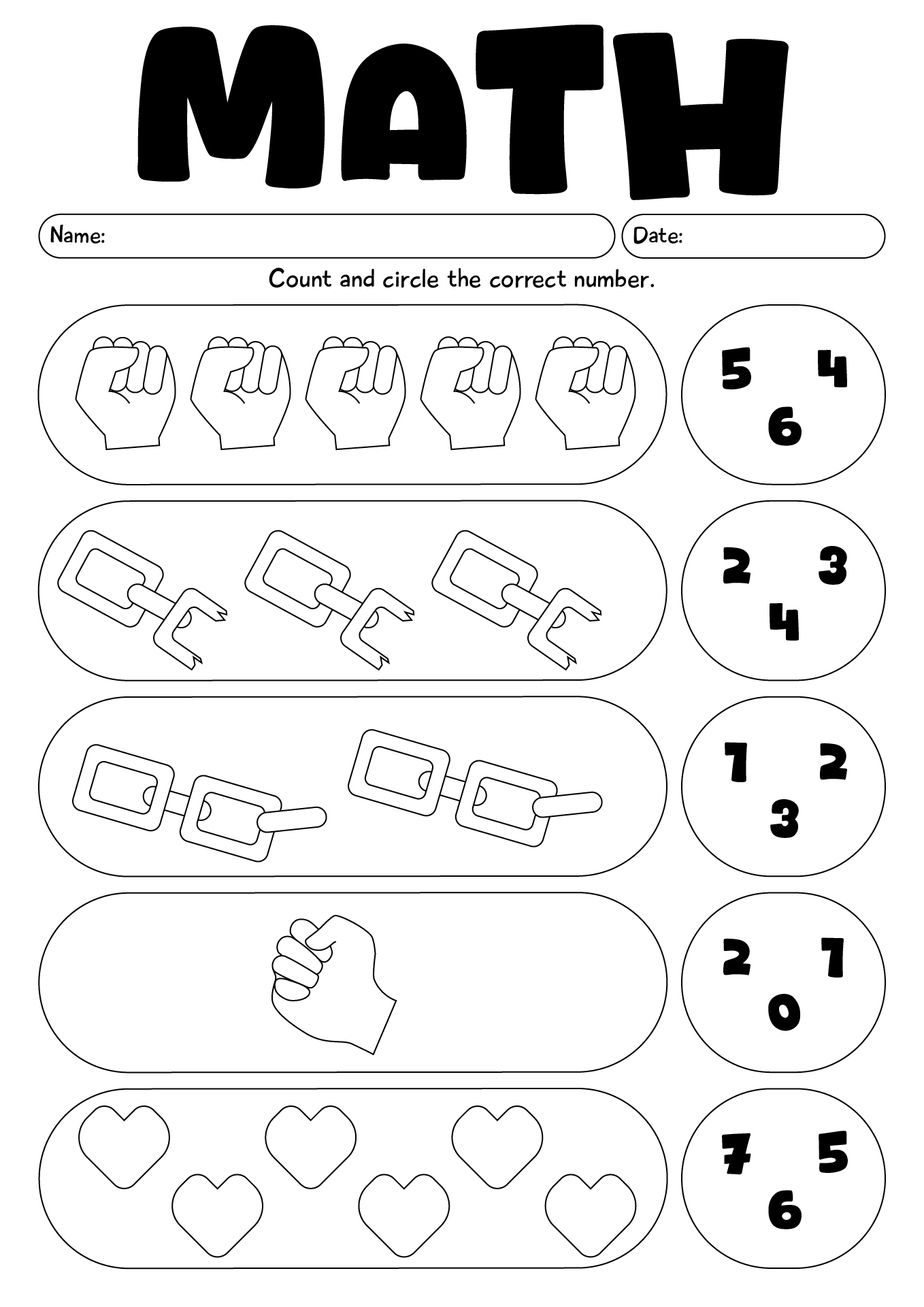 MATH

Name:

Date:

Count and circle the correct number.

5 4
6

2 3
4

1 2
3

2 1
0

7 5
6