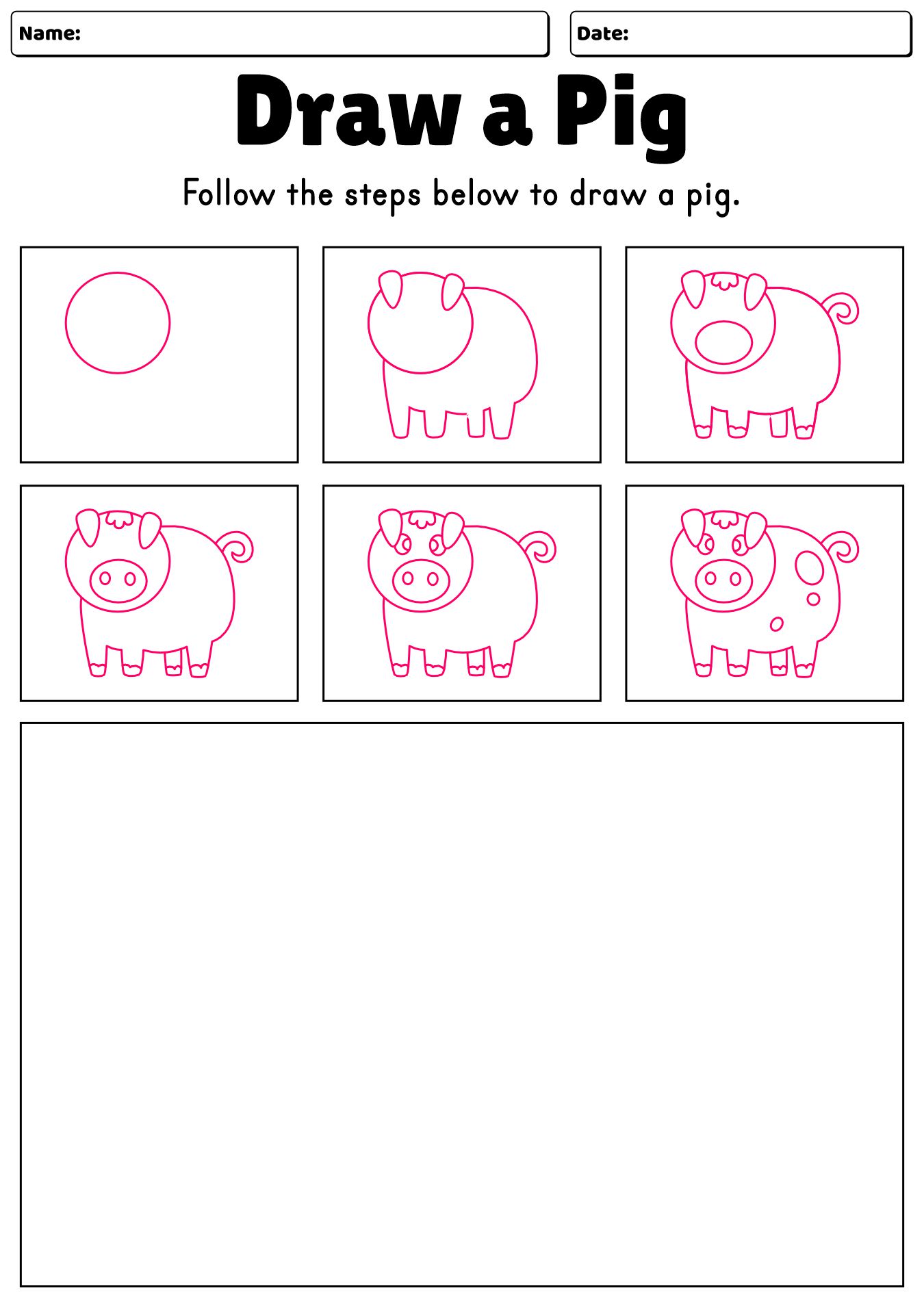 Name:

Date:

Draw a Pig

Follow the steps below to draw a pig.