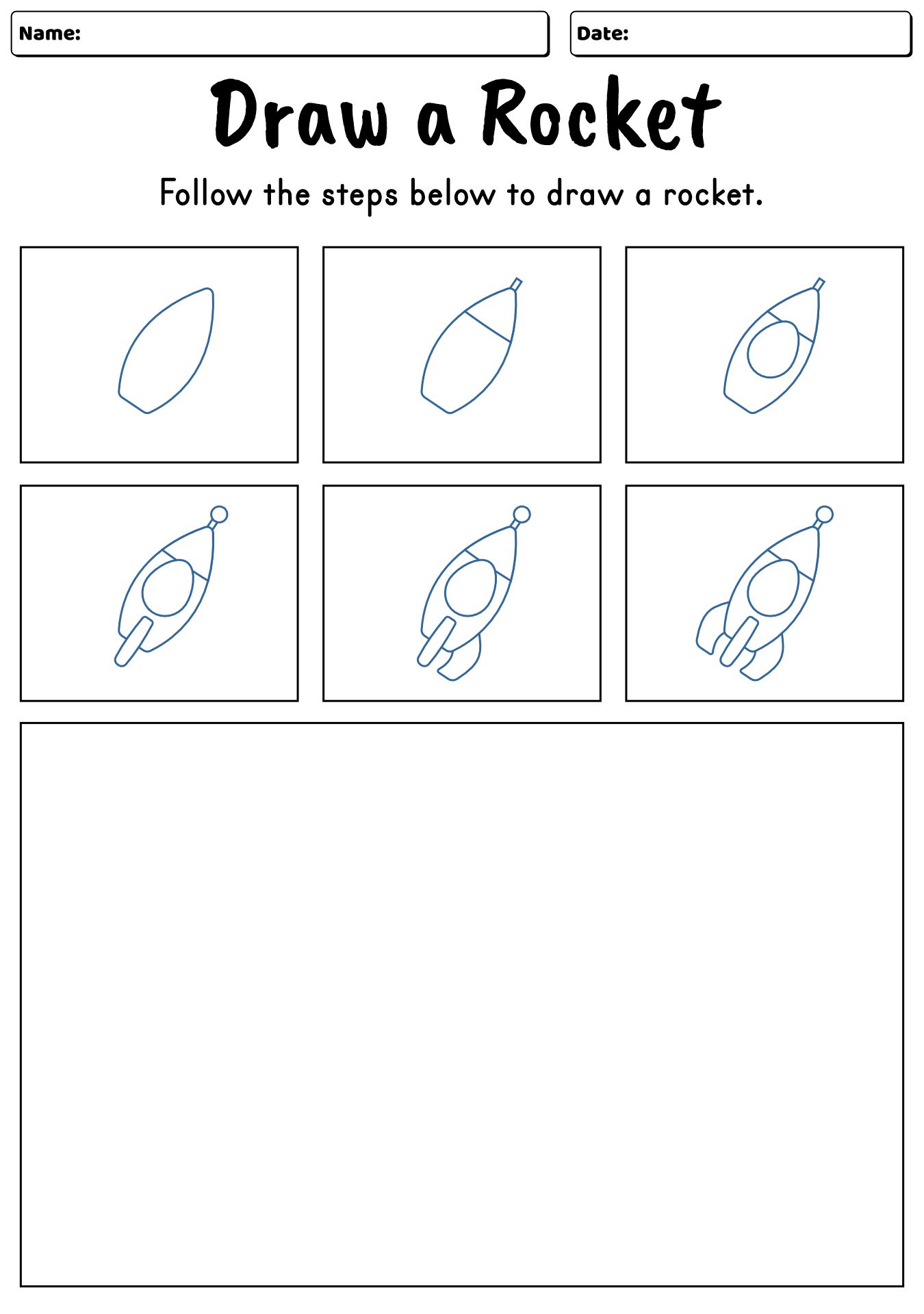 Name:

Date:

Draw a Rocket

Follow the steps below to draw a rocket.