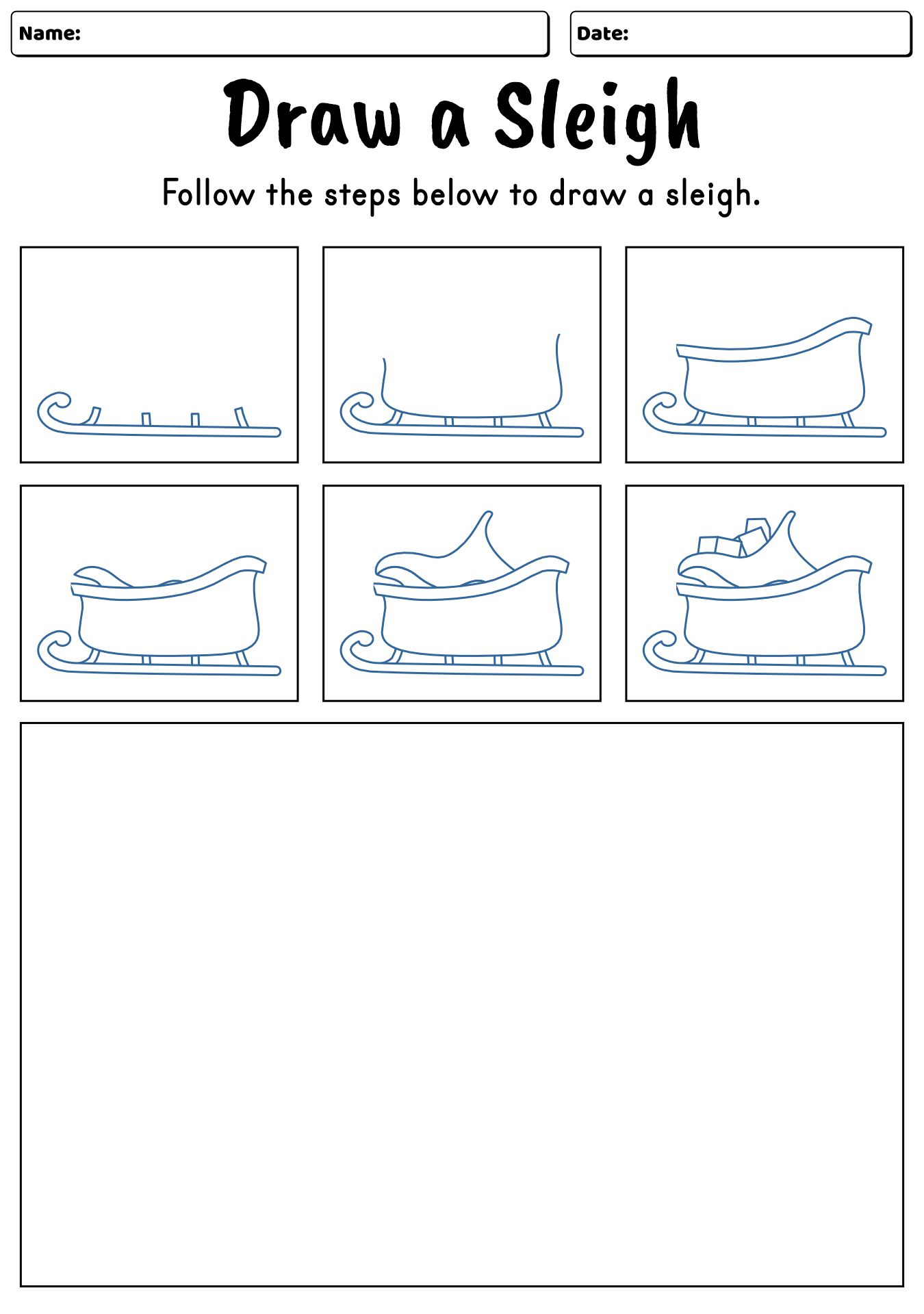 Name:

Date:

Draw a Sleigh

Follow the steps below to draw a sleigh.