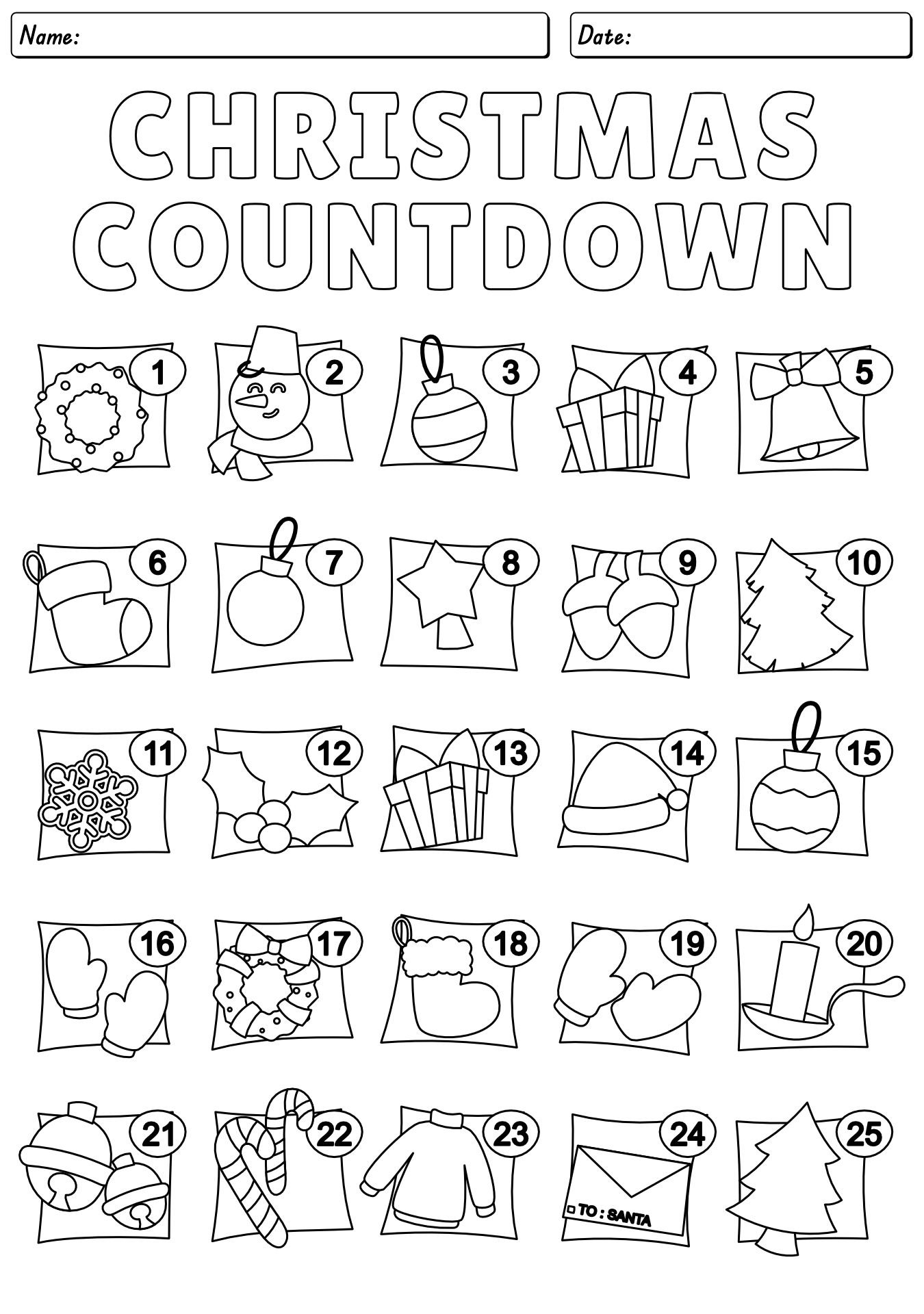 Name:

Date:

CHRISTMAS COUNTDOWN

1 2 3 4 5

6 7 8 9 10

11 12 13 14 15

16 17 18 19 20

21 22 23 24 25

TO : SANTA