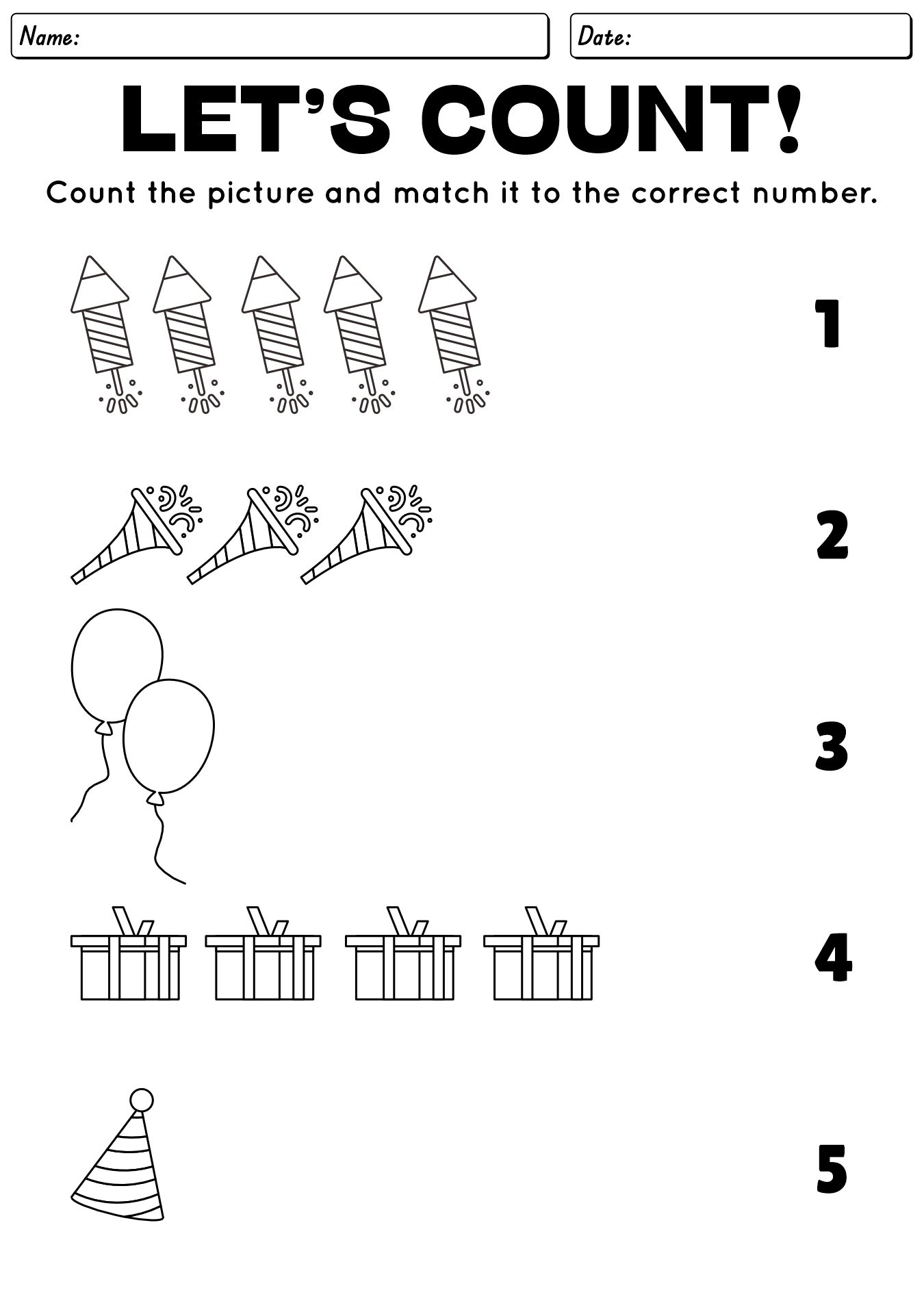 Name:

Date:

LET'S COUNT!

Count the picture and match it to the correct number.

1

2

3

4

5