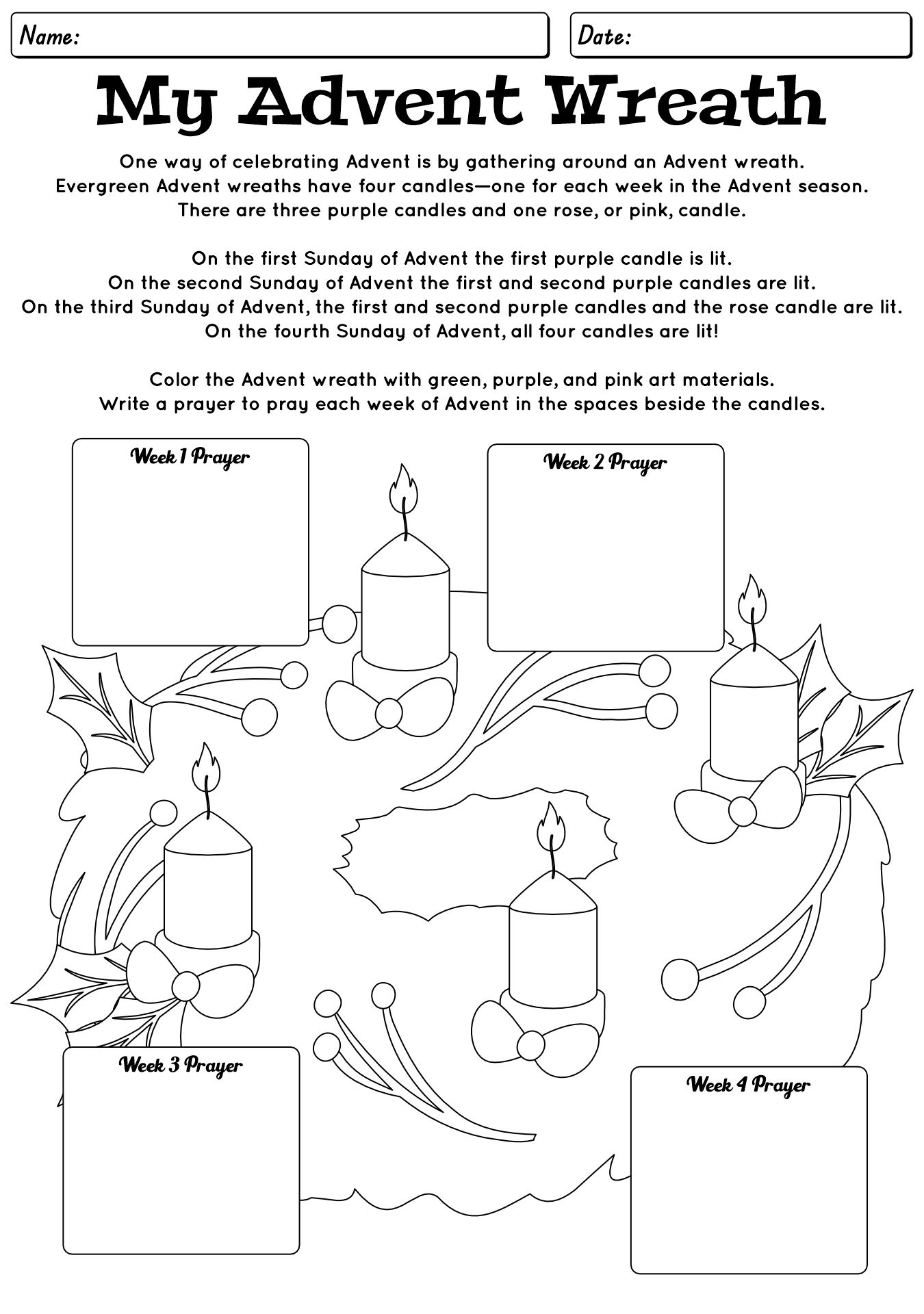 Name:

Date:

My Advent Wreath

One way of celebrating Advent is by gathering around an Advent wreath. Evergreen Advent wreaths have four candles—one for each week in the Advent season. There are three purple candles and one rose, or pink, candle.

On the first Sunday of Advent the first purple candle is lit.
On the second Sunday of Advent the first and second purple candles are lit.
On the third Sunday of Advent, the first and second purple candles and the rose candle are lit.
On the fourth Sunday of Advent, all four candles are lit!

Color the Advent wreath with green, purple, and pink art materials.
Write a prayer to pray each week of Advent in the spaces beside the candles.

Week 1 Prayer

Week 2 Prayer

Week 3 Prayer

Week 4 Prayer