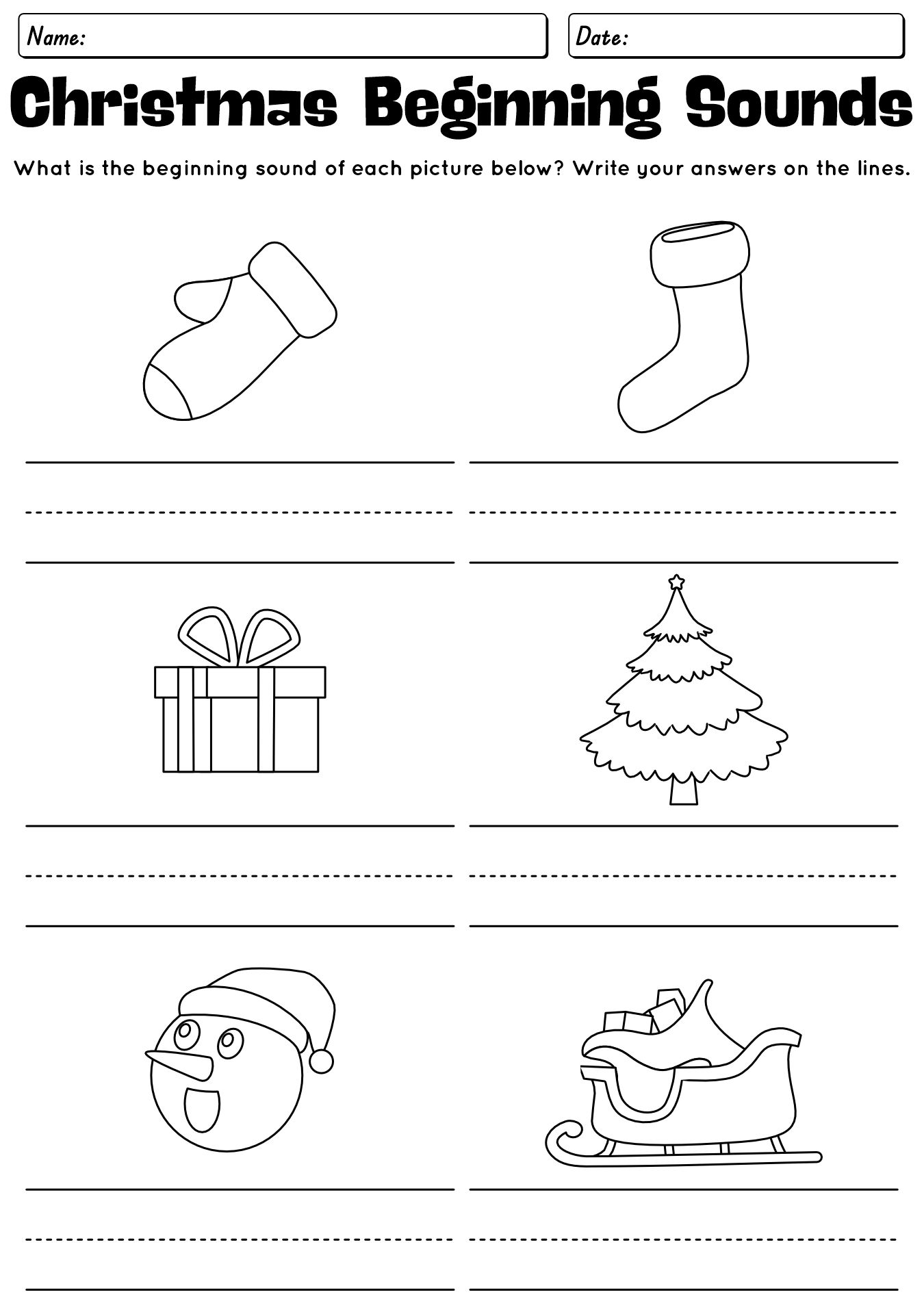 Name:

Date:

Christmas Beginning Sounds

What is the beginning sound of each picture below? Write your answers on the lines.