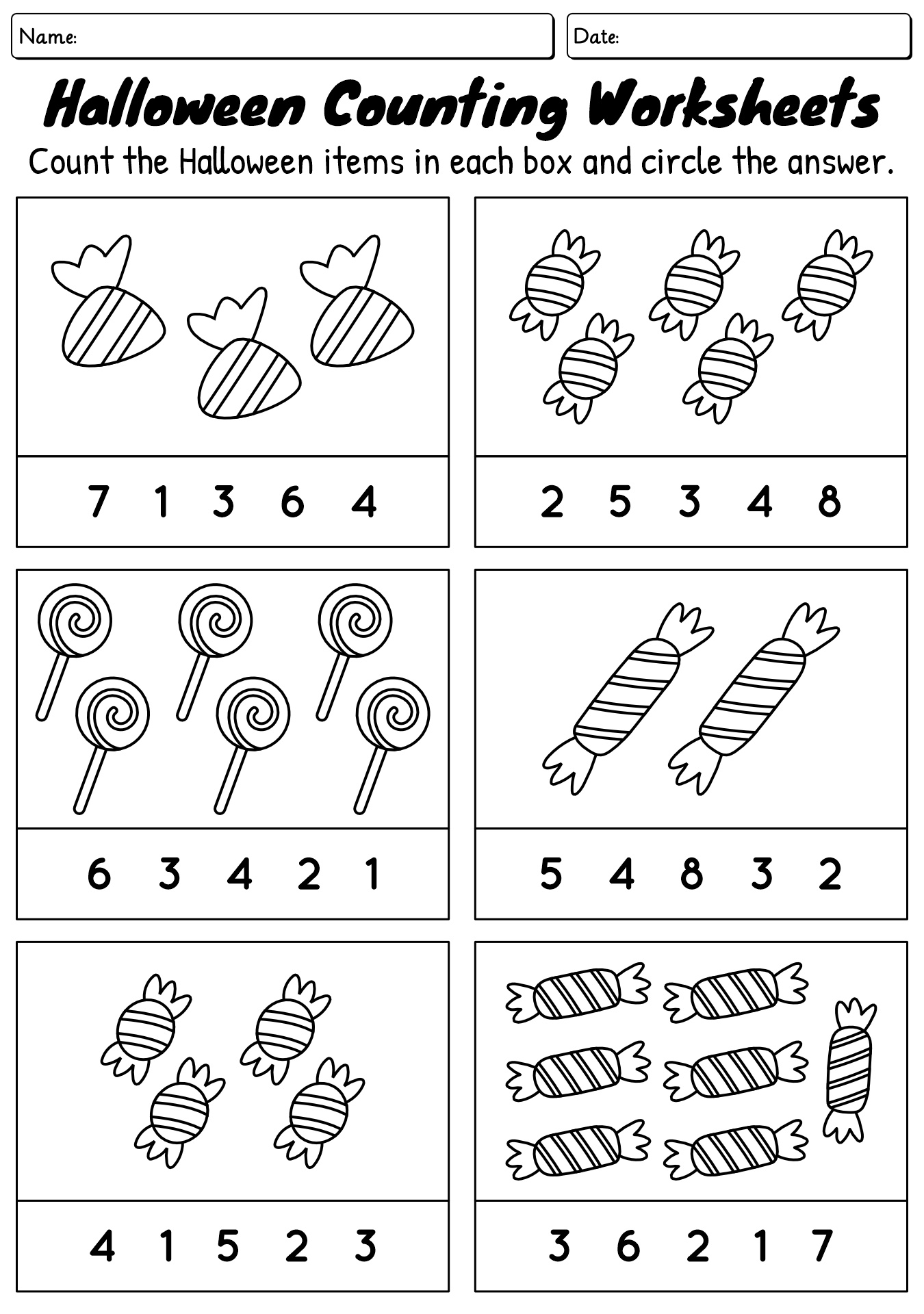 Name:

Date:

Halloween Counting Worksheets

Count the Halloween items in each box and circle the answer.

7 1 3 6 4

2 5 3 4 8

6 3 4 2 1

5 4 8 3 2

4 1 5 2 3

3 6 2 1 7