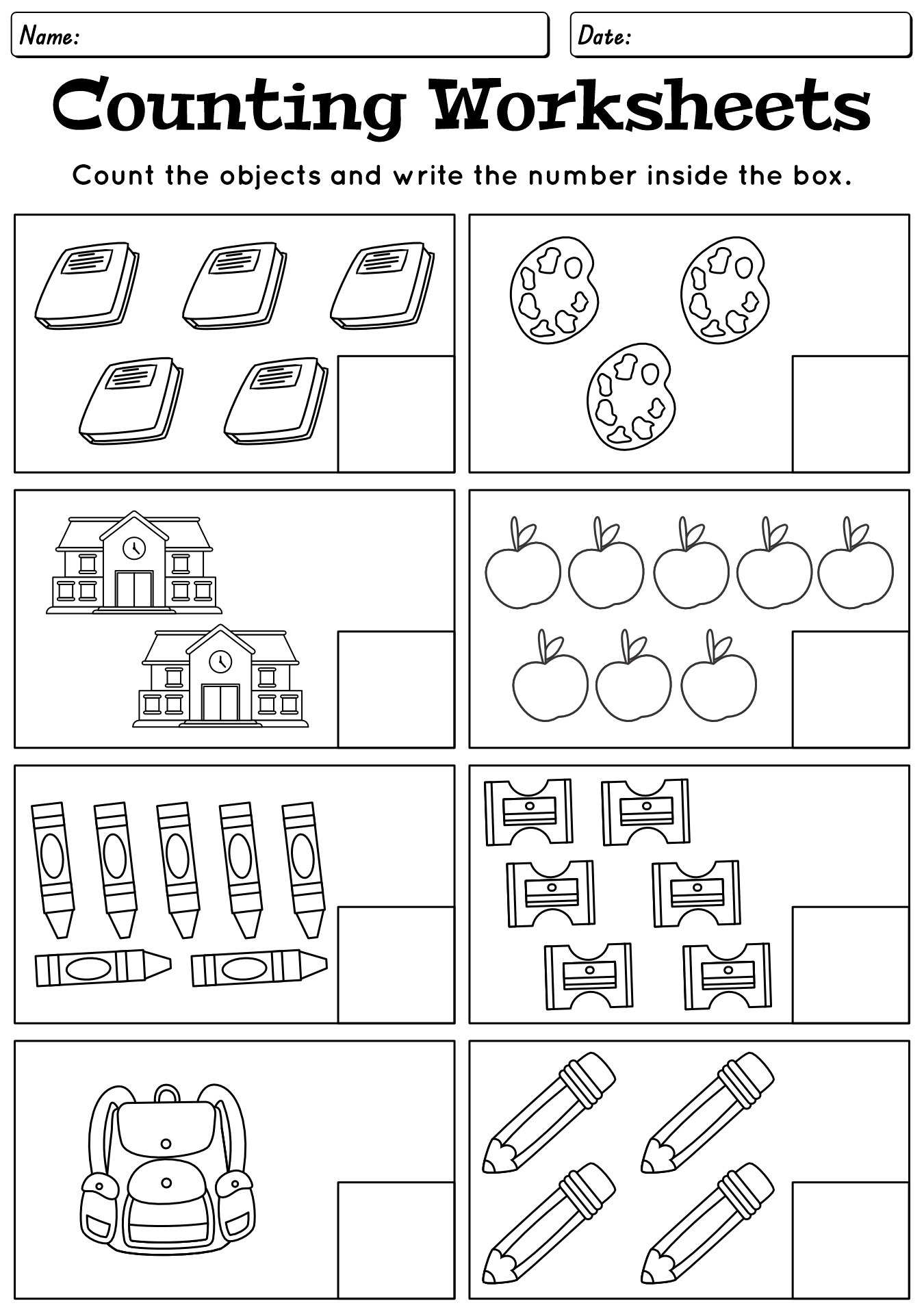 Name:

Date:

Counting Worksheets

Count the objects and write the number inside the box.