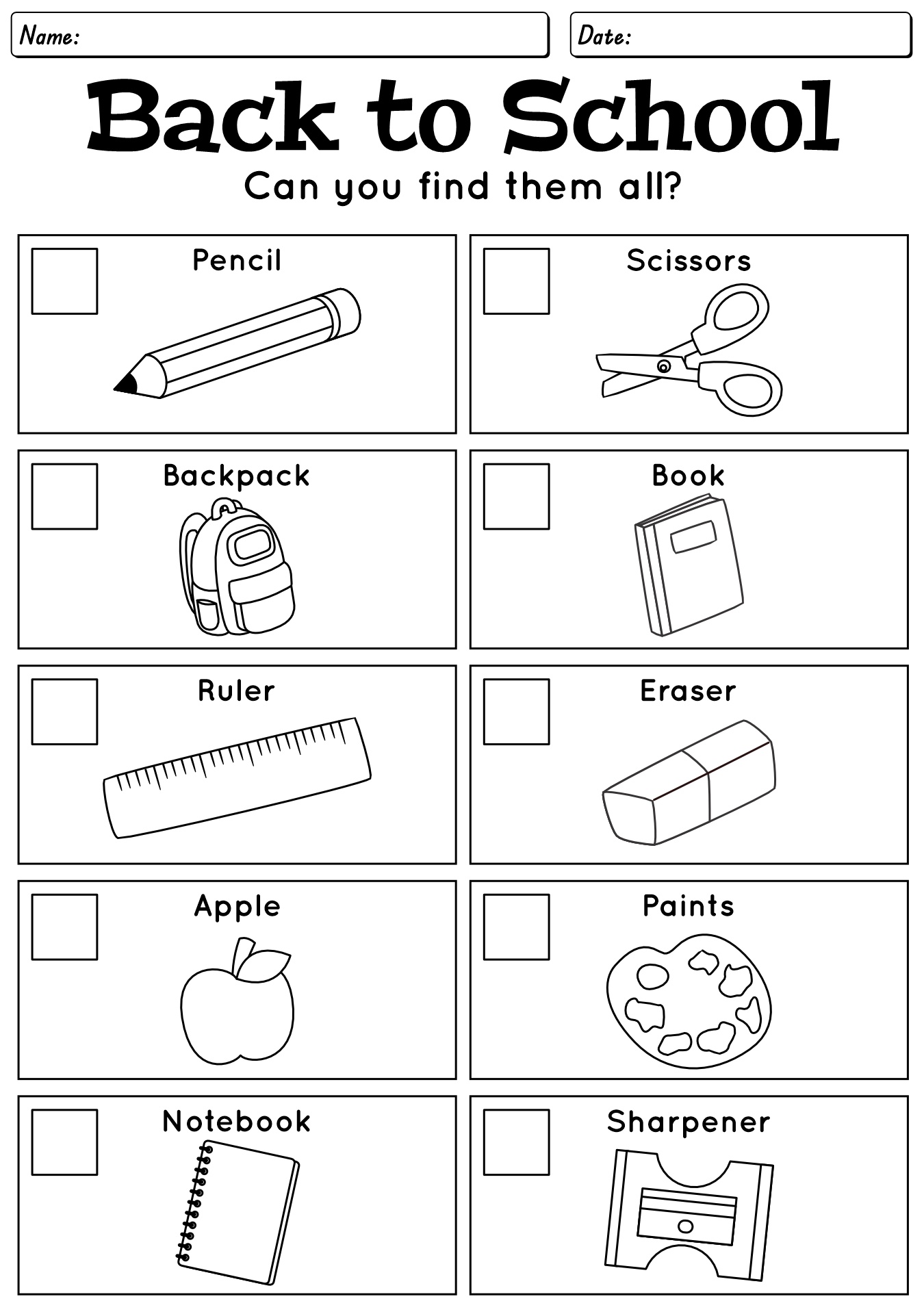 Name:

Date:

Back to School

Can you find them all?

Pencil

Scissors

Backpack

Book

Ruler

Eraser

Apple

Paints

Notebook

Sharpener