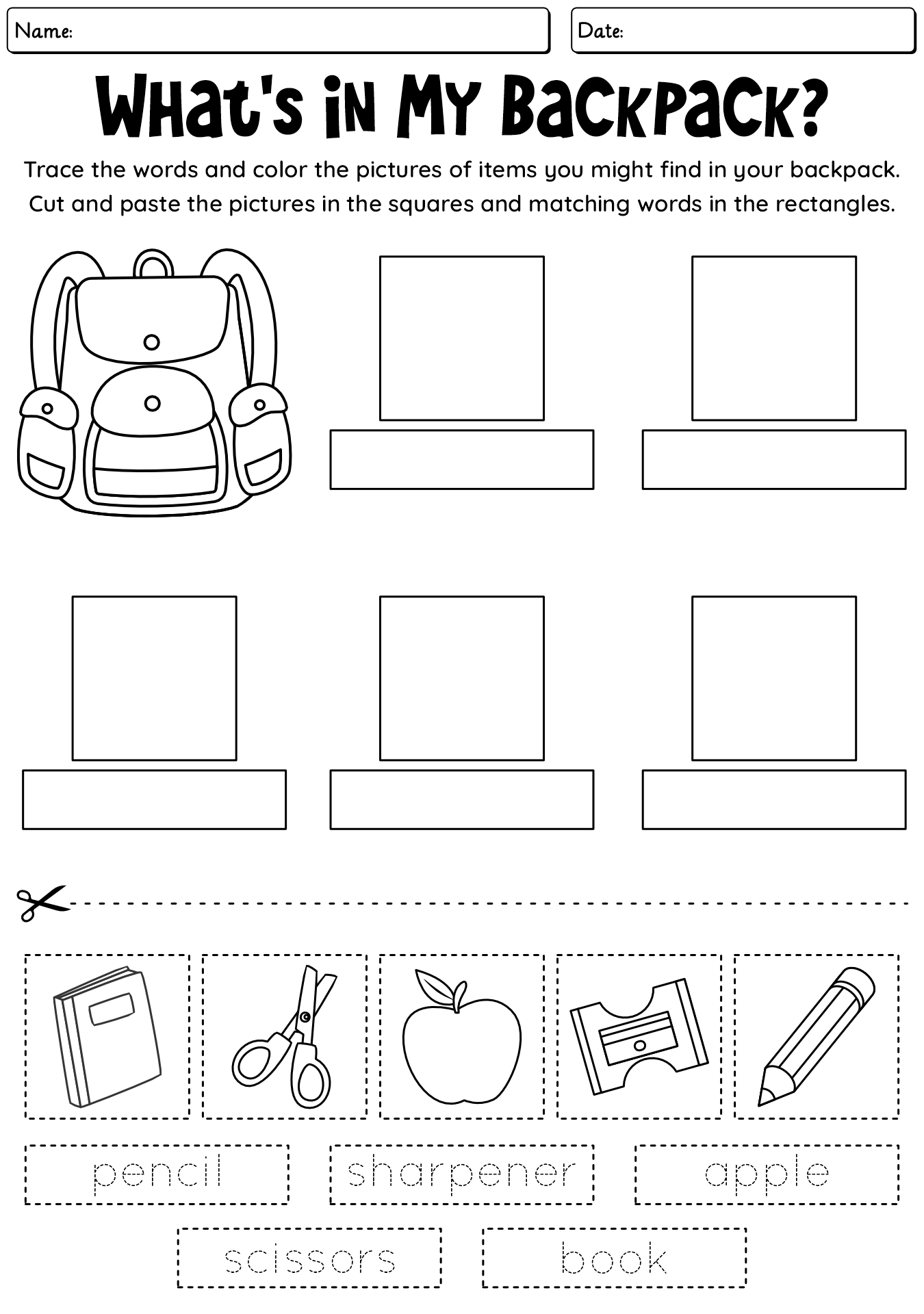 Name:

Date:

What's in My Backpack?

Trace the words and color the pictures of items you might find in your backpack. Cut and paste the pictures in the squares and matching words in the rectangles.

pencil

sharpener

apple

scissors

book