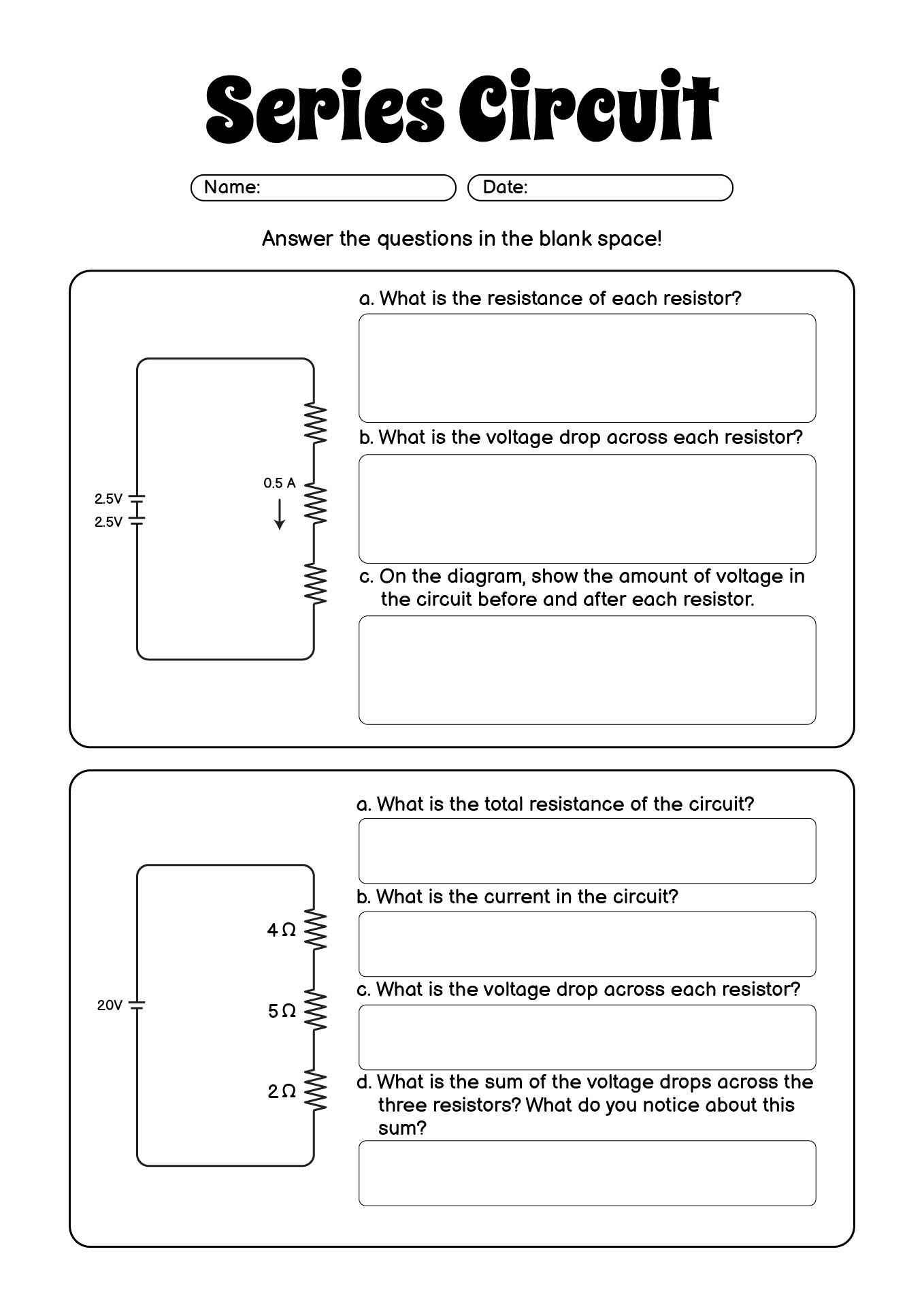 Series Circuit

Name:

Date:

Answer the questions in the blank space!

2.5V
2.5V
0.5 A

a. What is the resistance of each resistor?

b. What is the voltage drop across each resistor?

c. On the diagram, show the amount of voltage in the circuit before and after each resistor.

20V
$4\,\Omega$
$5\,\Omega$
$2\,\Omega$

a. What is the total resistance of the circuit?

b. What is the current in the circuit?

c. What is the voltage drop across each resistor?

d. What is the sum of the voltage drops across the three resistors? What do you notice about this sum?