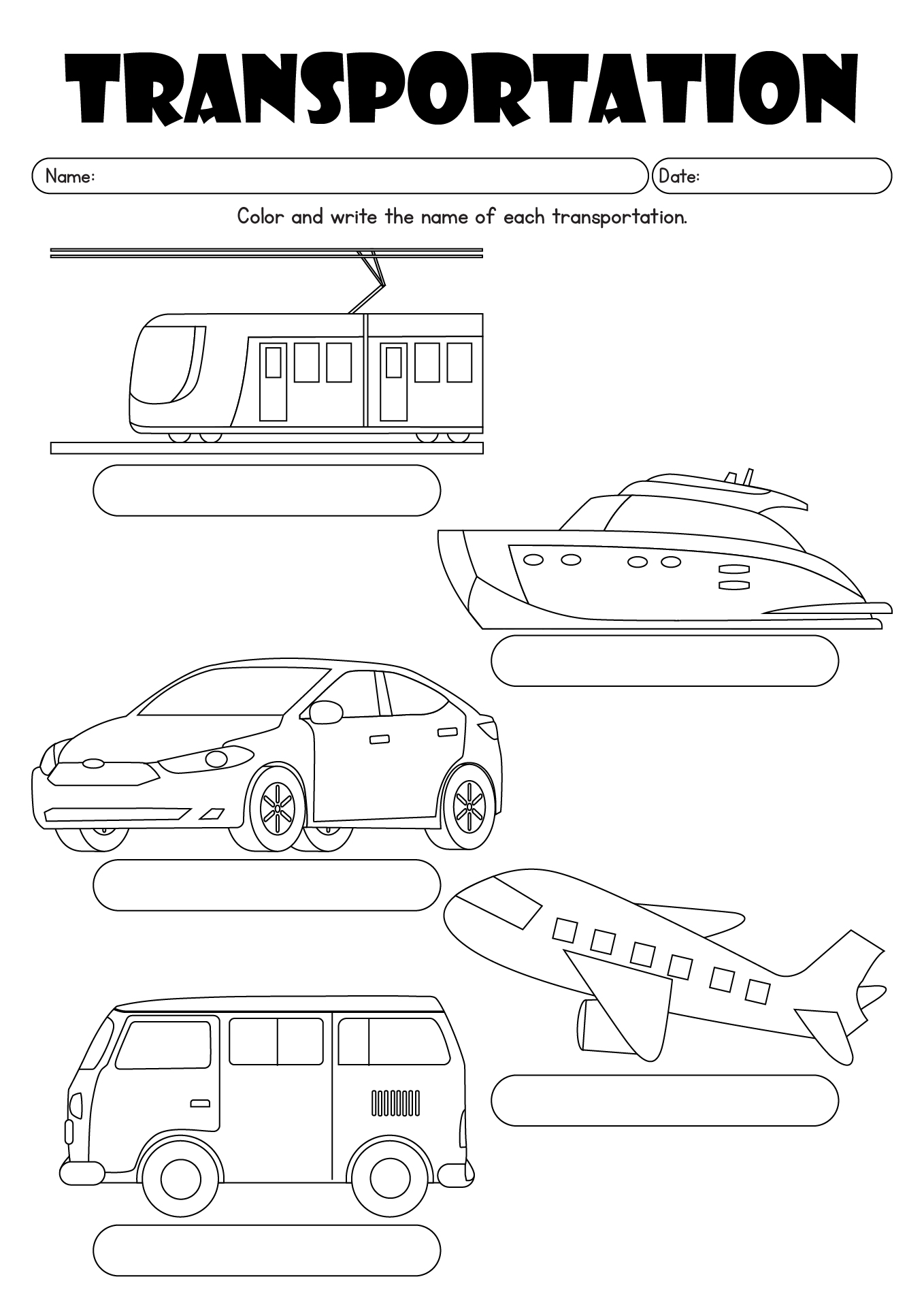 TRANSPORTATION

Name:

Date:

Color and write the name of each transportation.