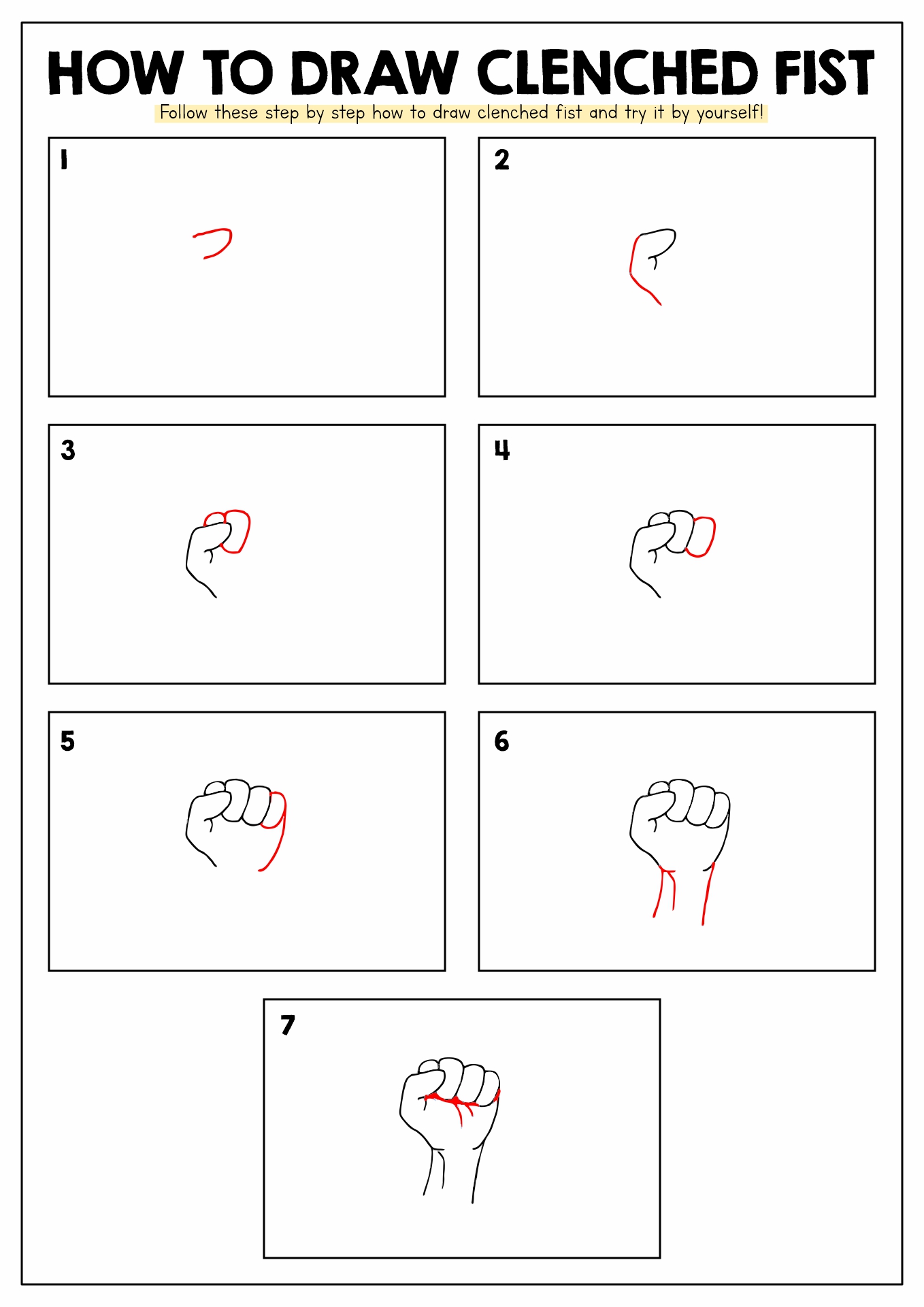 HOW TO DRAW CLENCHED FIST
Follow these step by step how to draw clenched fist and try it by yourself!

1

2

3

4

5

6

7