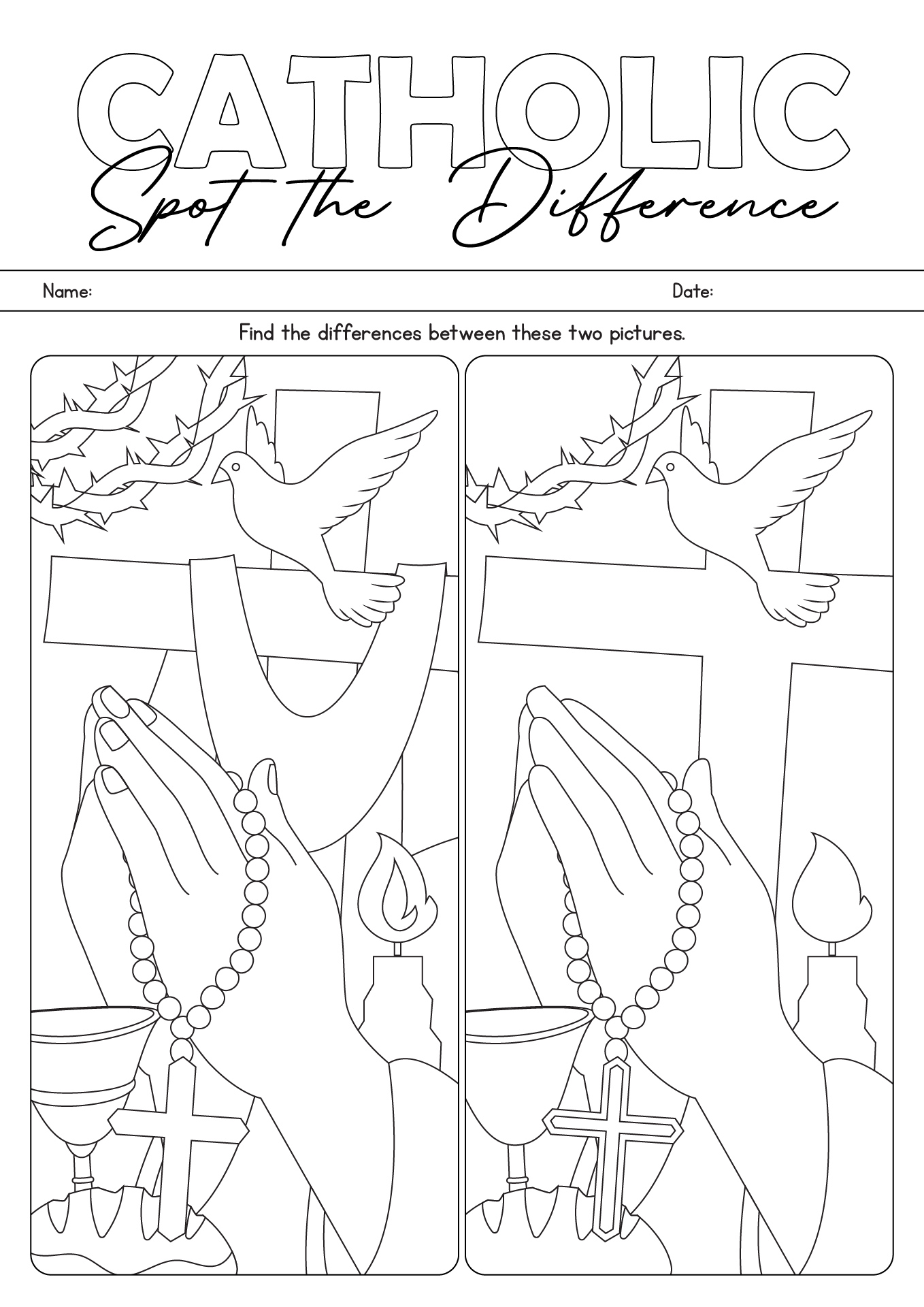 CATHOLIC
Spot the Difference

Name:

Date:

Find the differences between these two pictures.