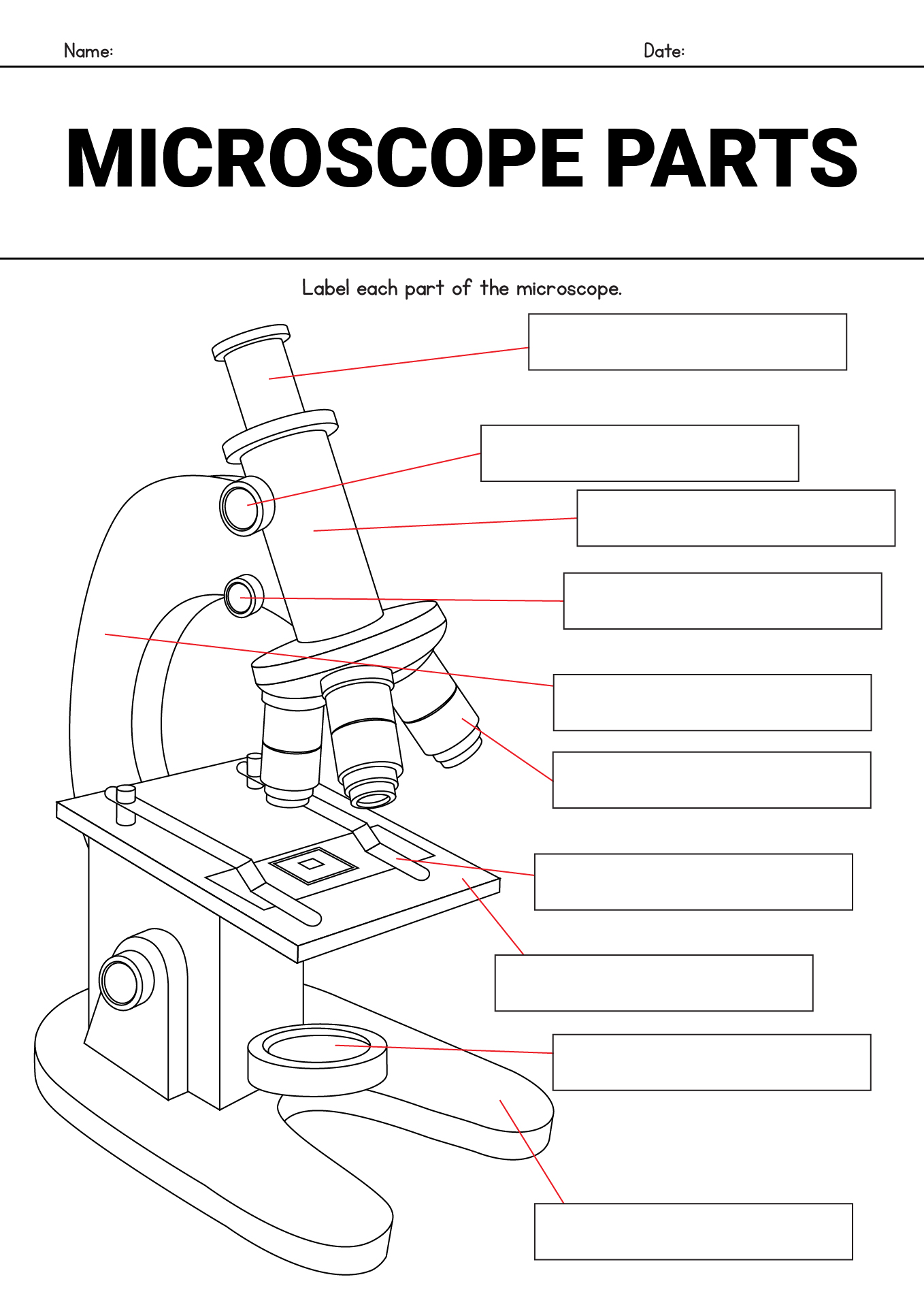 Name: Date:

MICROSCOPE PARTS

Label each part of the microscope.