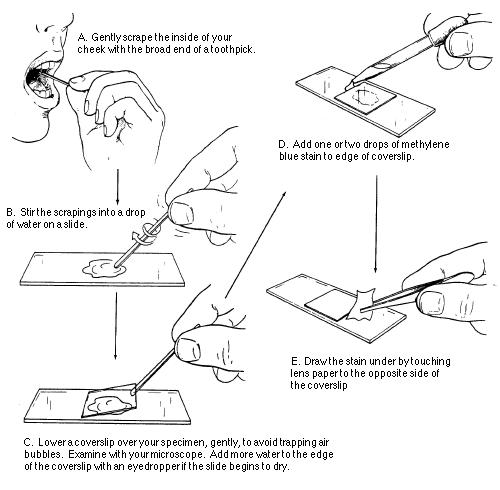 A. Gently scrape the inside of your cheek with the broad end of a toothpick.

B. Stir the scrapings into a drop of water on a slide.

C. Lower a coverslip over your specimen, gently, to avoid trapping air bubbles. Examine with your microscope. Add more water to the edge of the coverslip with an eyedropper if the slide begins to dry.

D. Add one or two drops of methylene blue stain to edge of coverslip.

E. Draw the stain under by touching lens paper to the opposite side of the coverslip