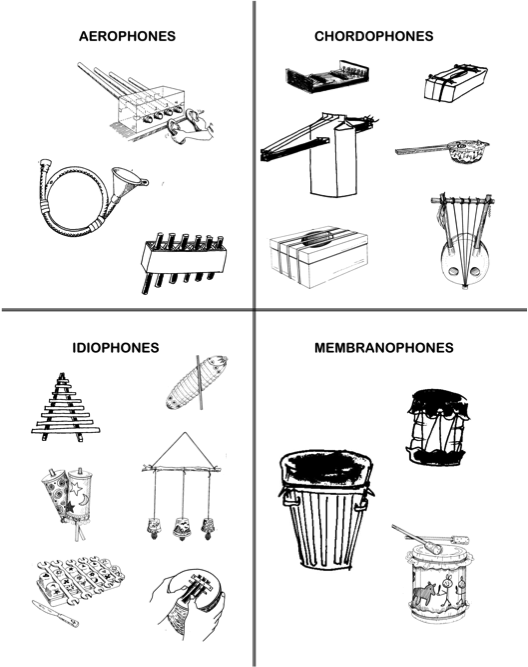 AEROPHONES

CHORDOPHONES

IDIOPHONES

MEMBRANOPHONES